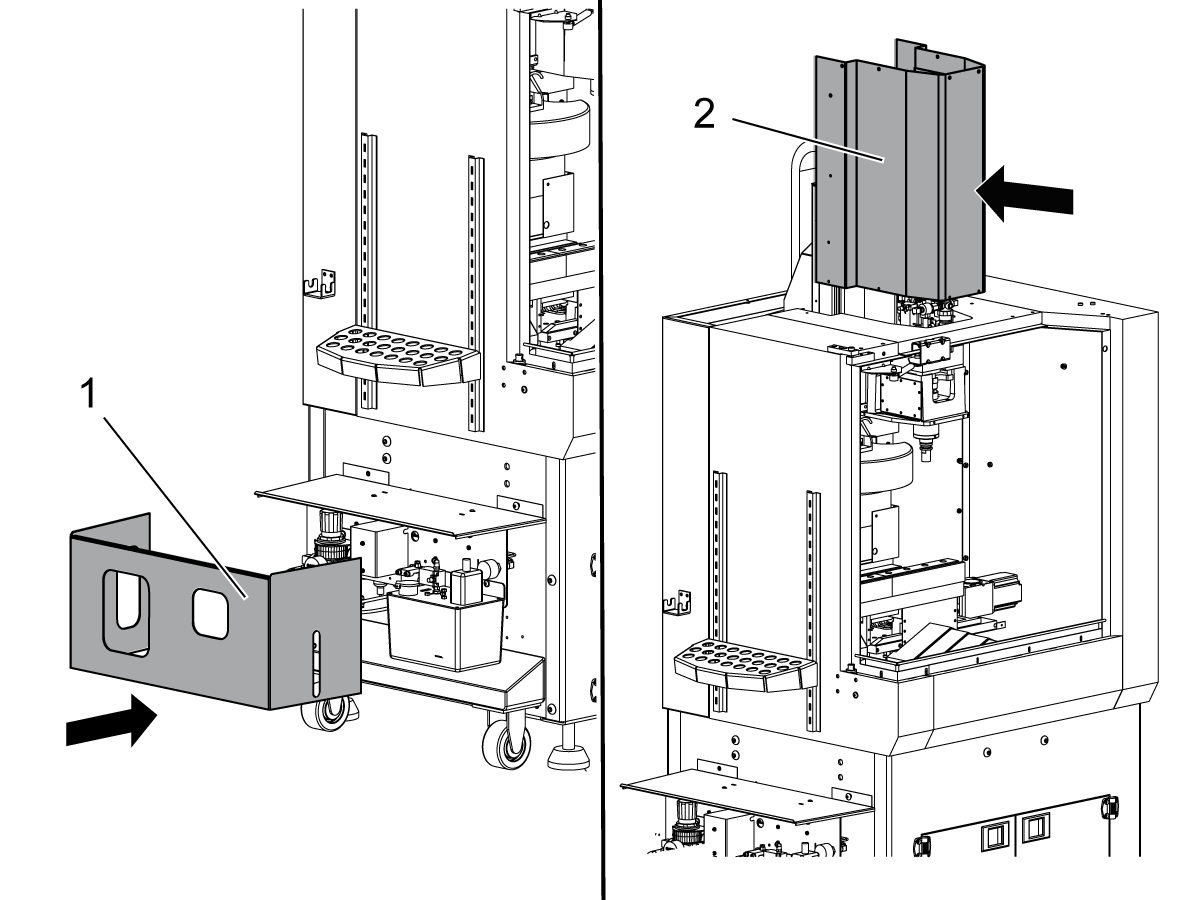 1

2