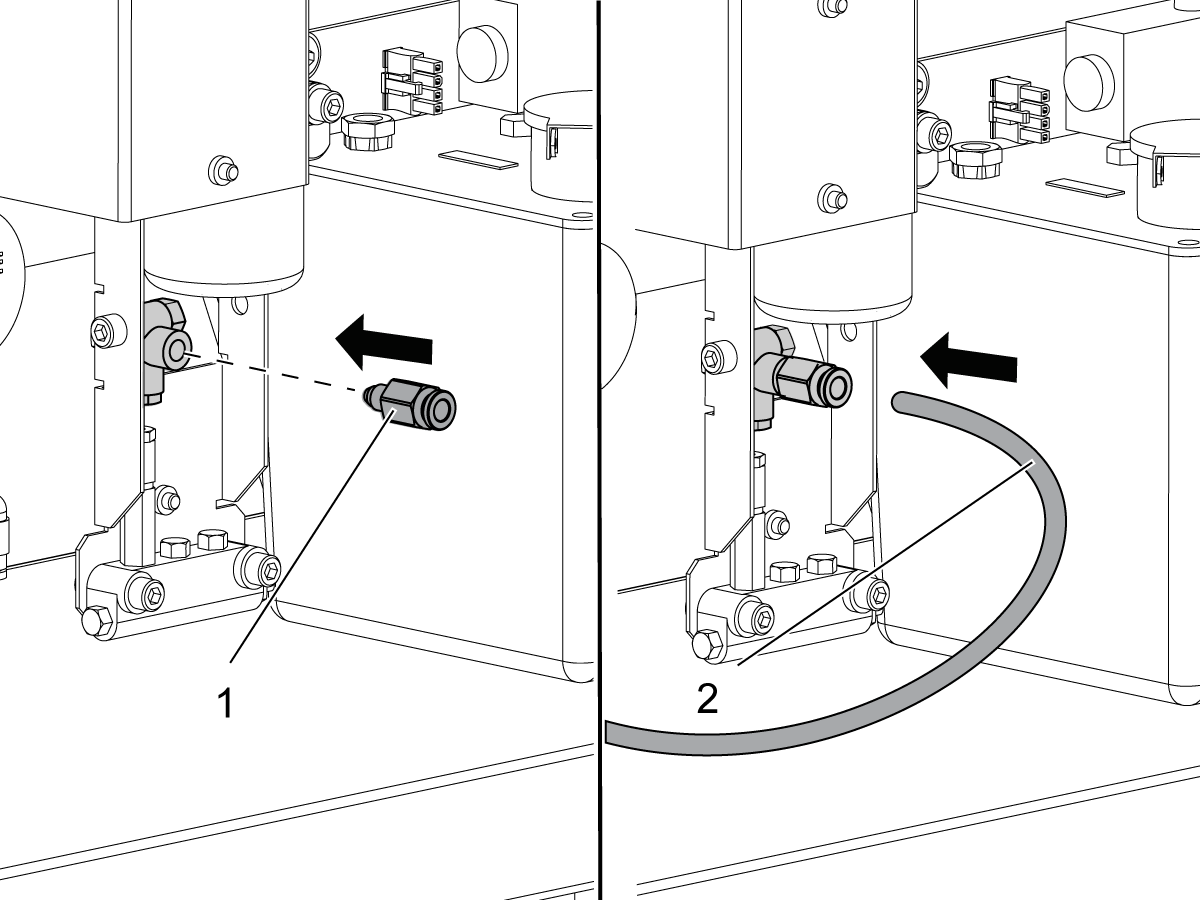 1

2