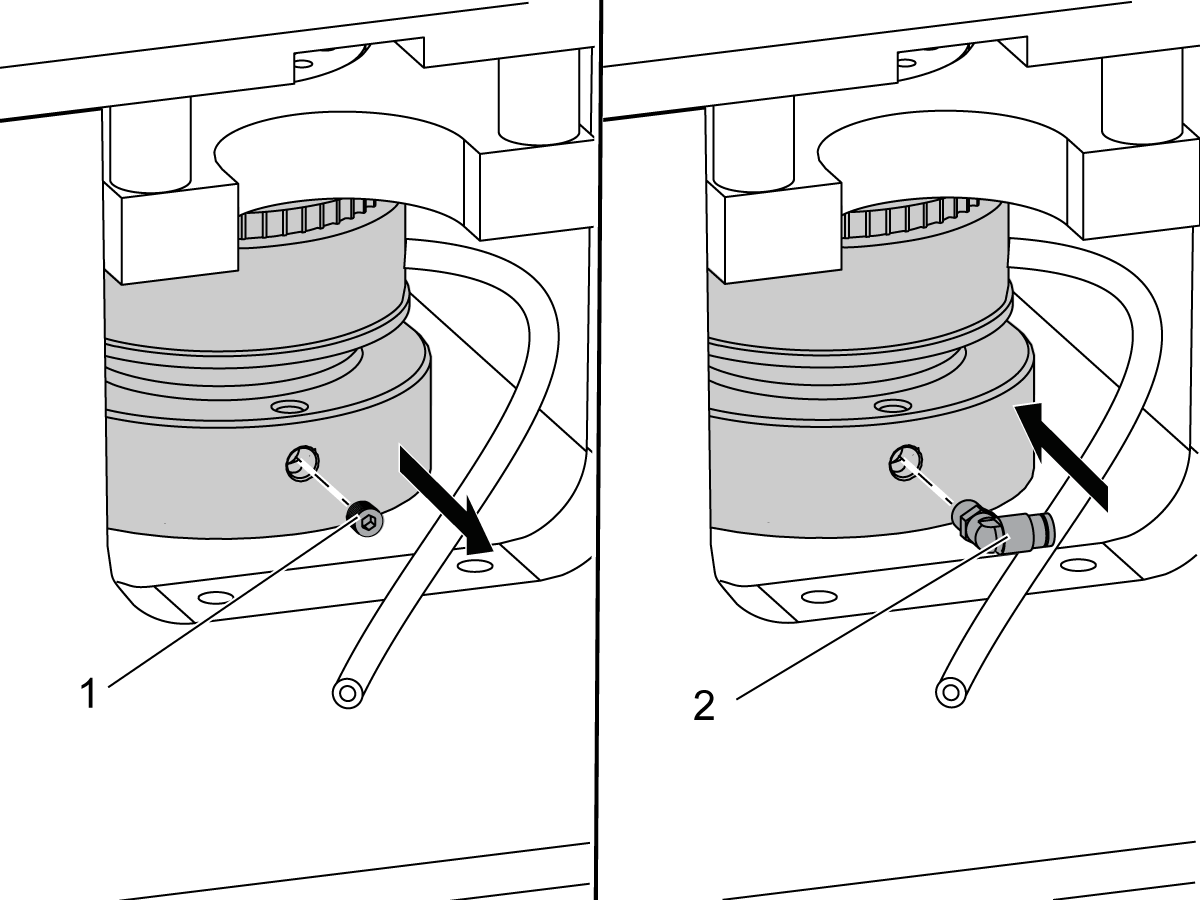 1

2