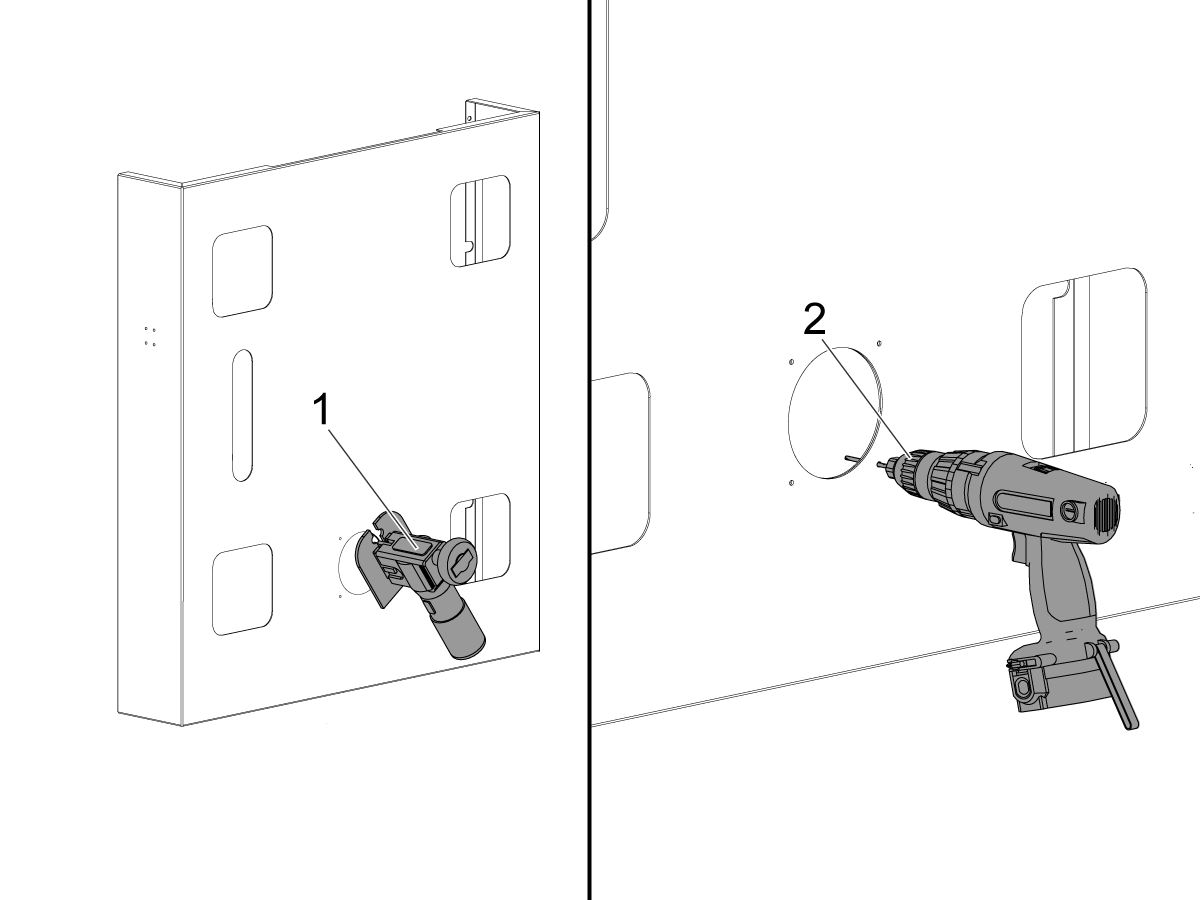 1

2