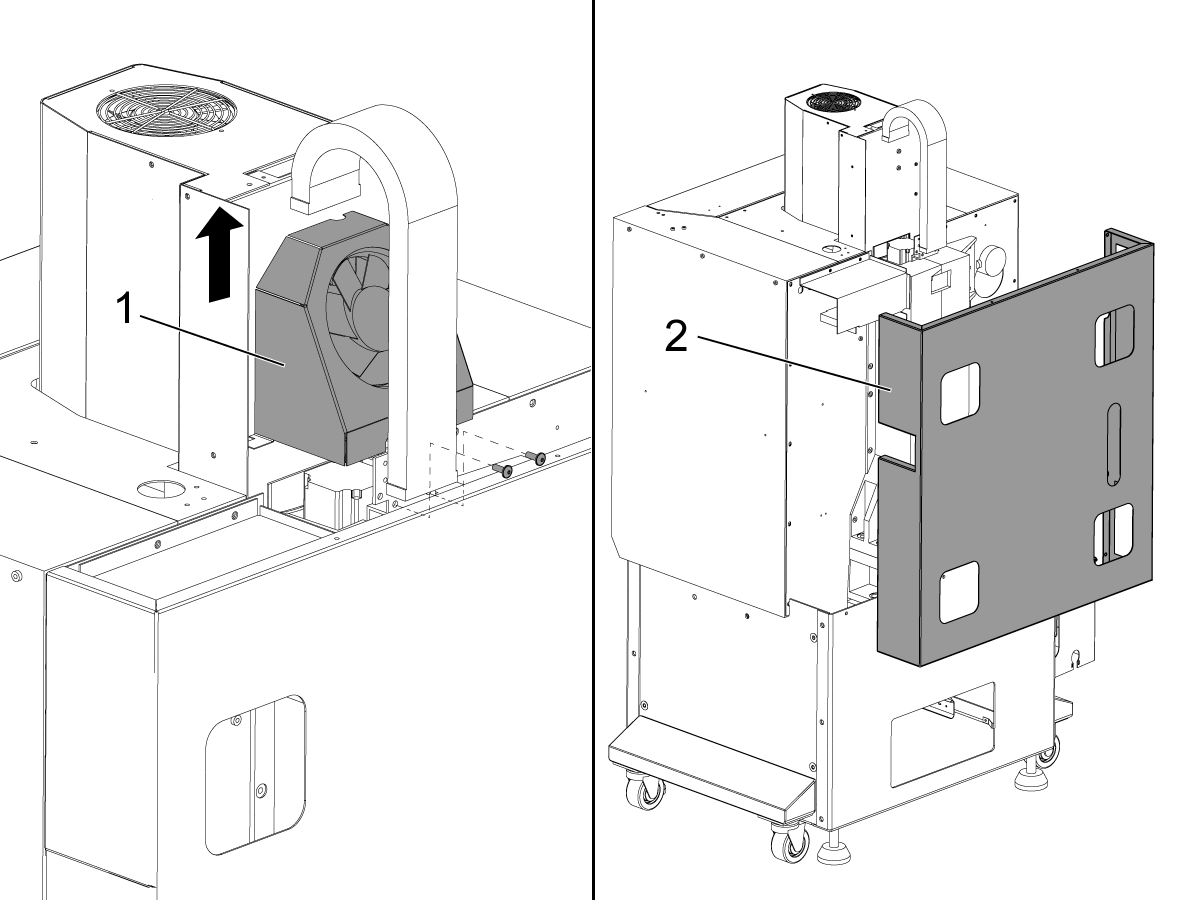 1

2