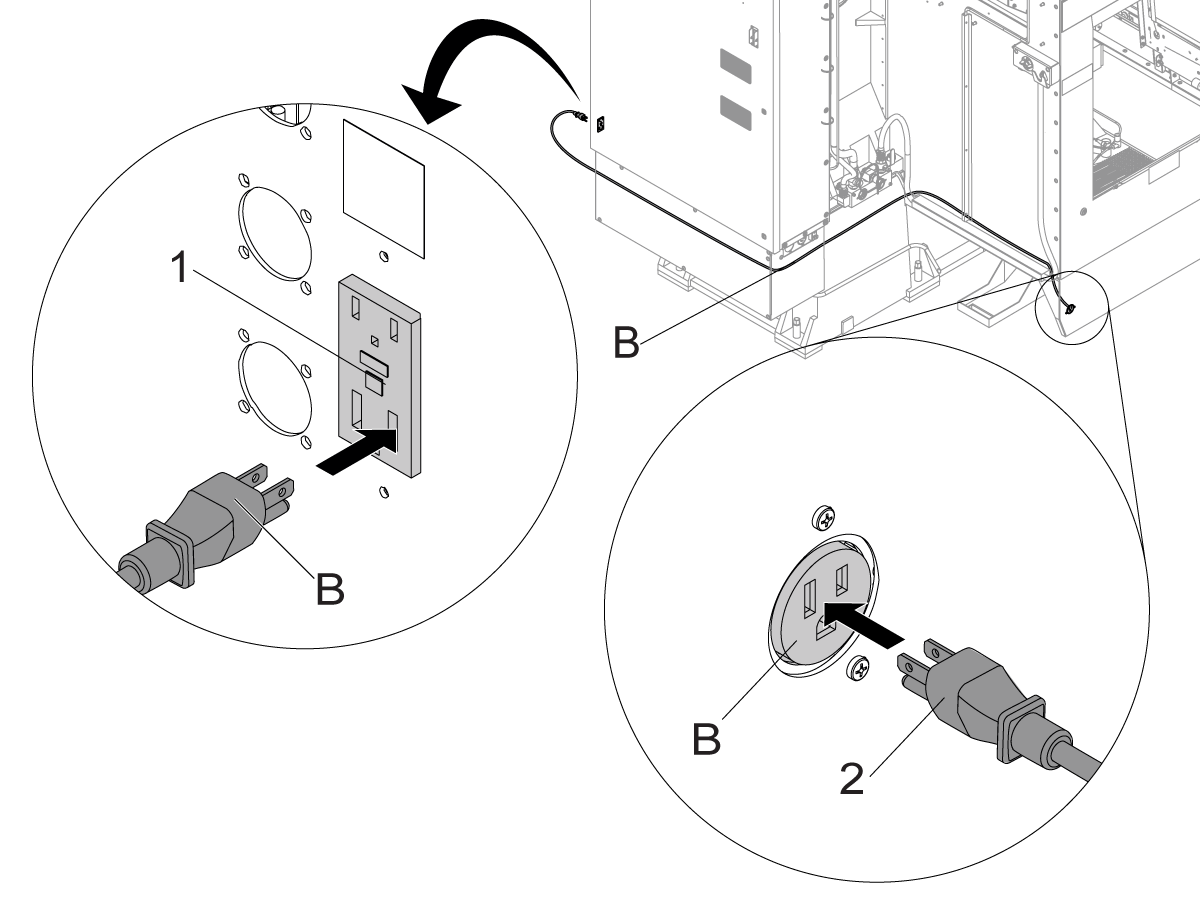 1
B
B
B
2