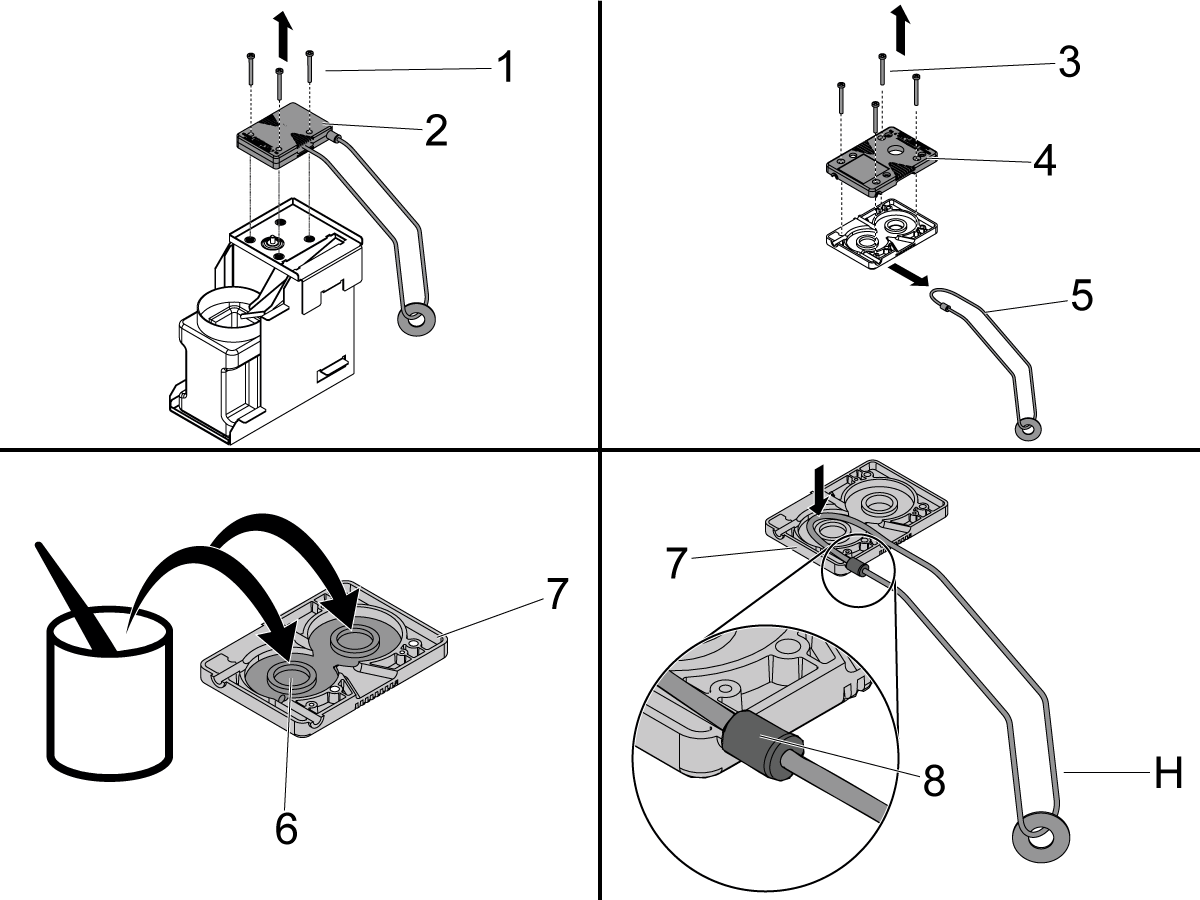 1
2
3
4
5
7
6
7
8
H