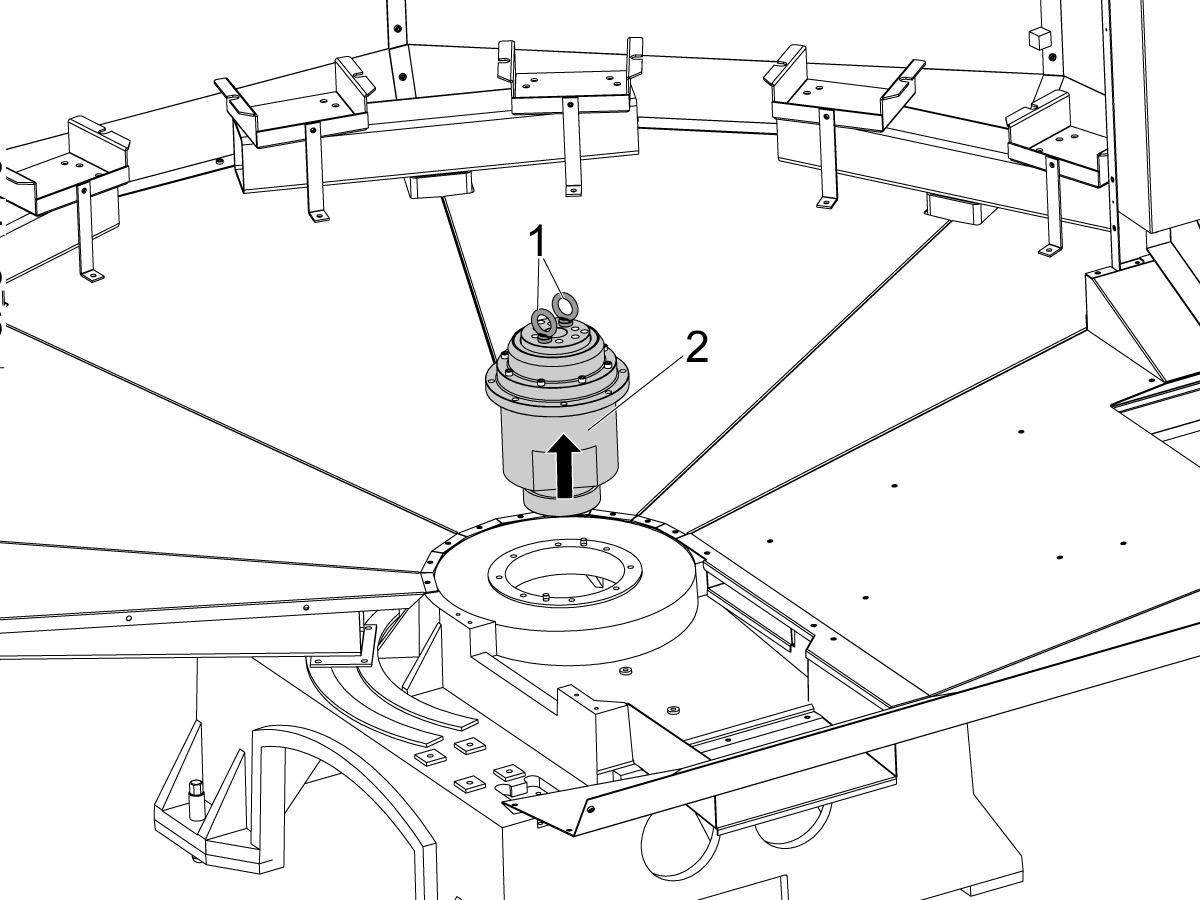 1
2