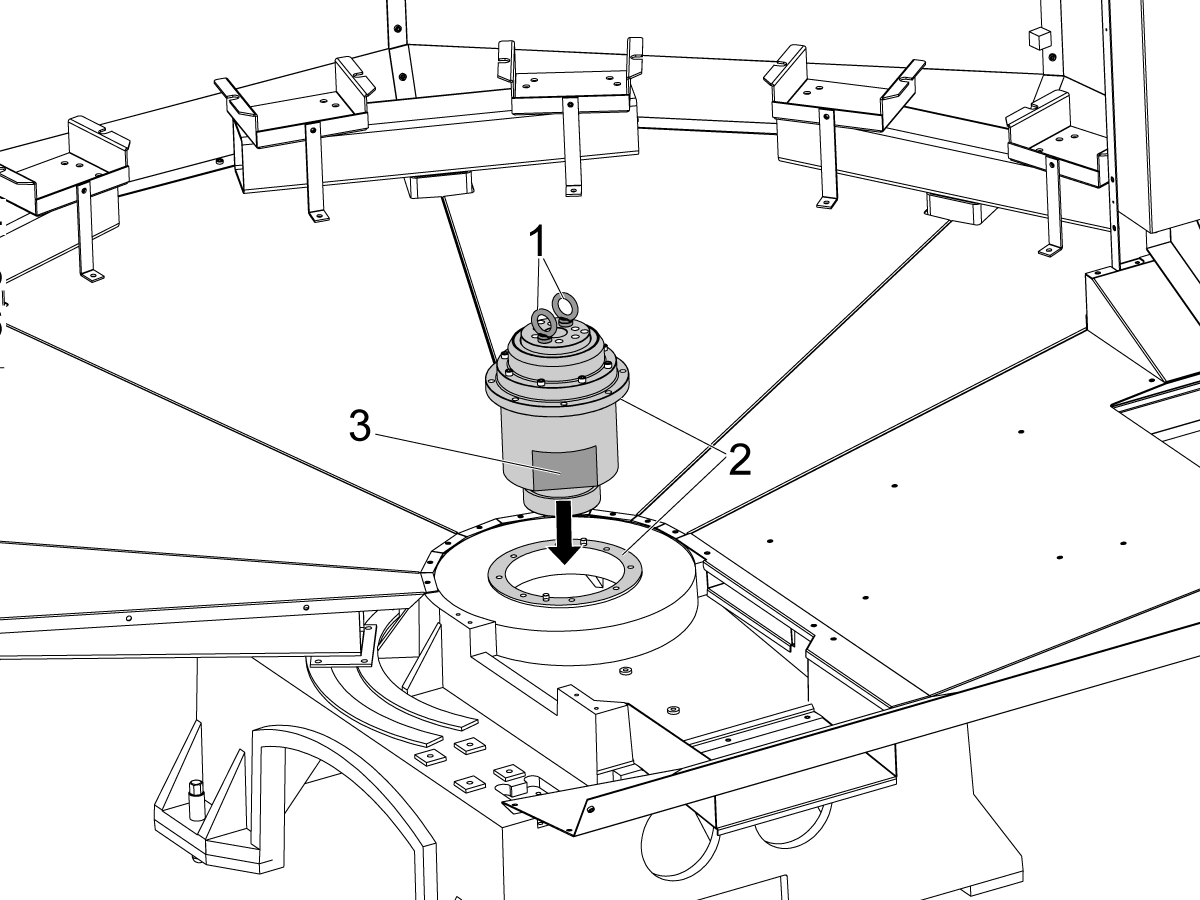 1
3
2