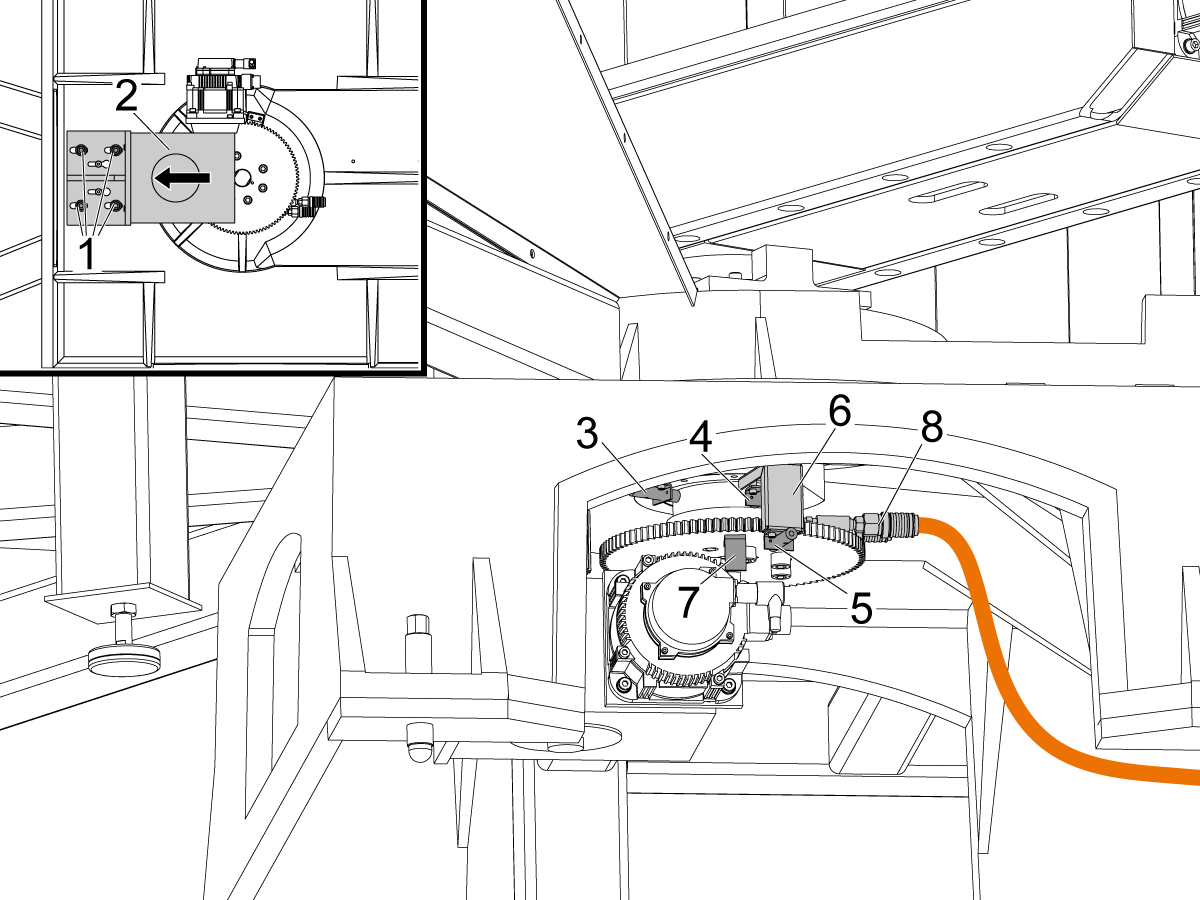 2
1
3
4
6
8
7
5