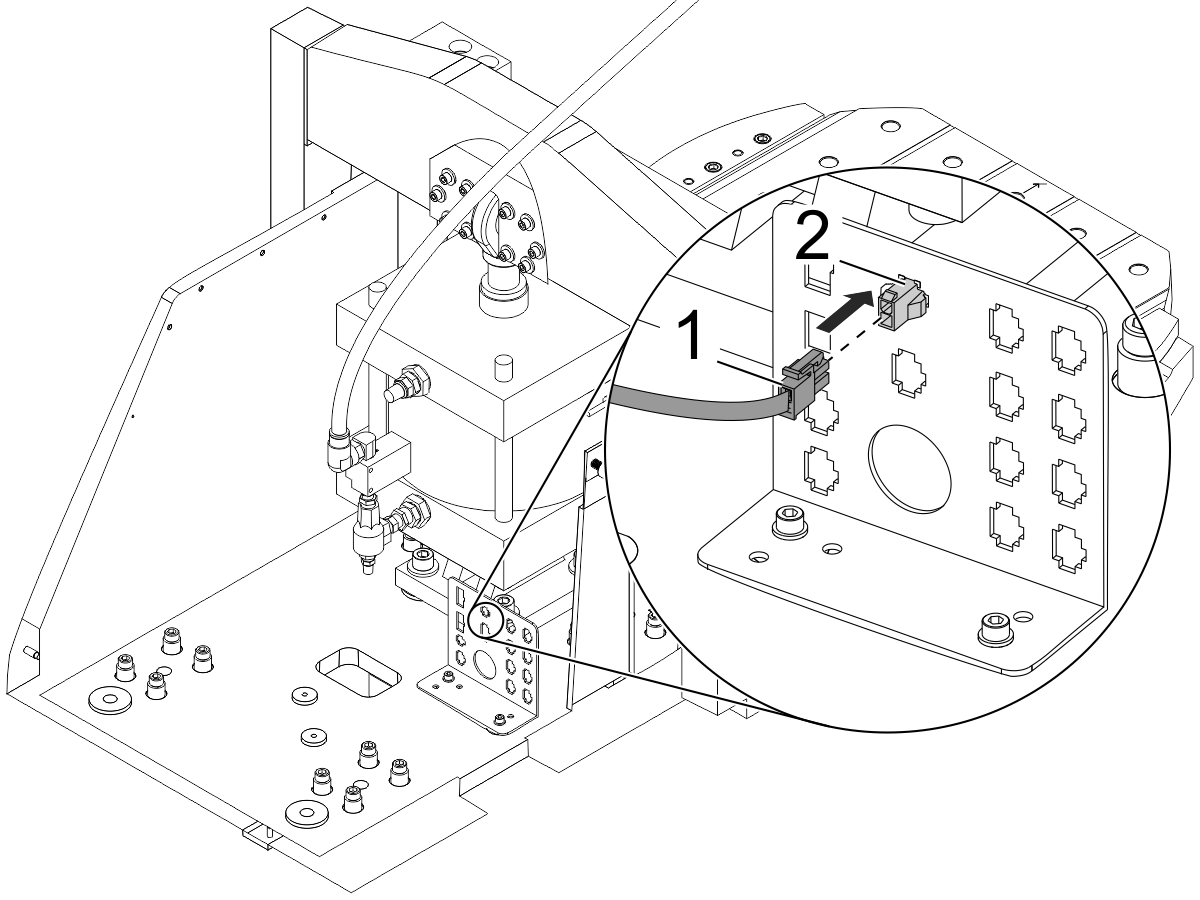 2
1