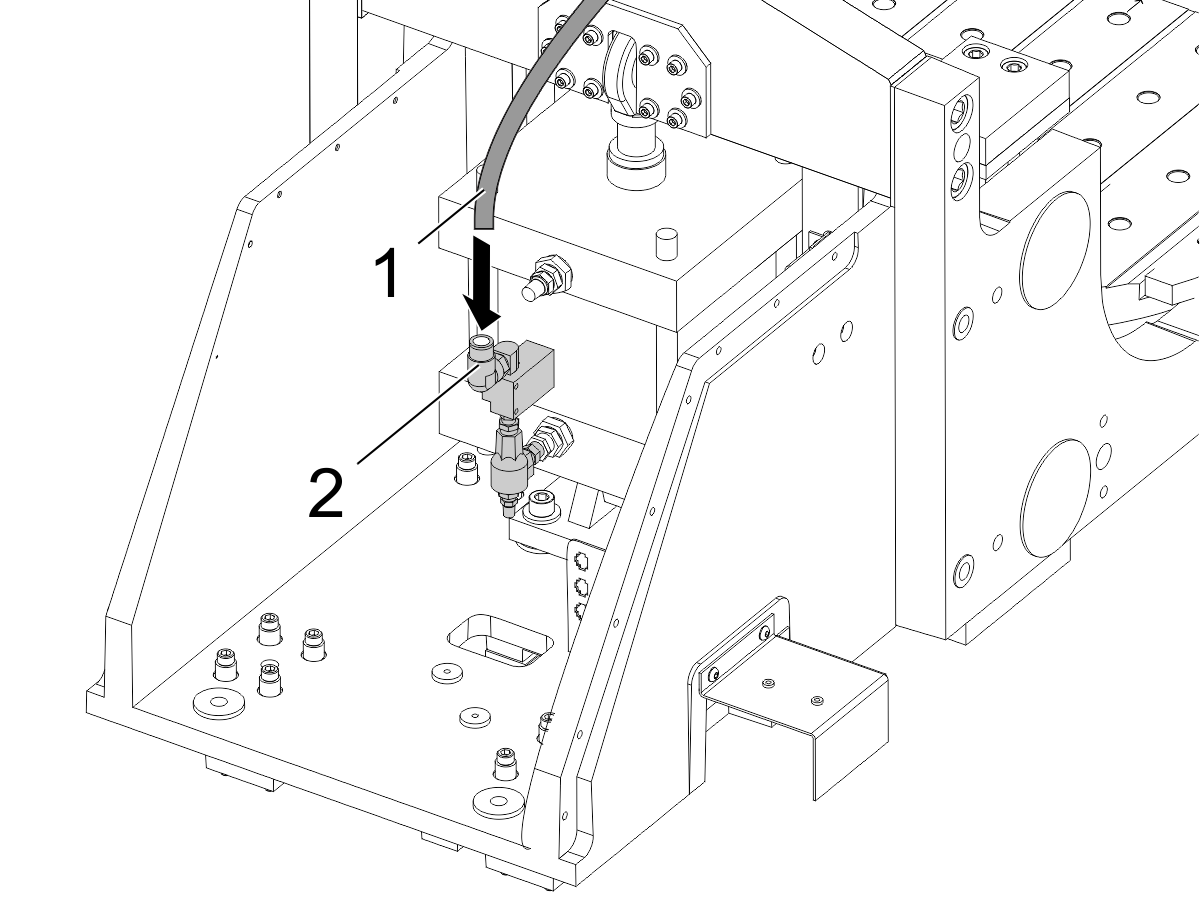 1

2