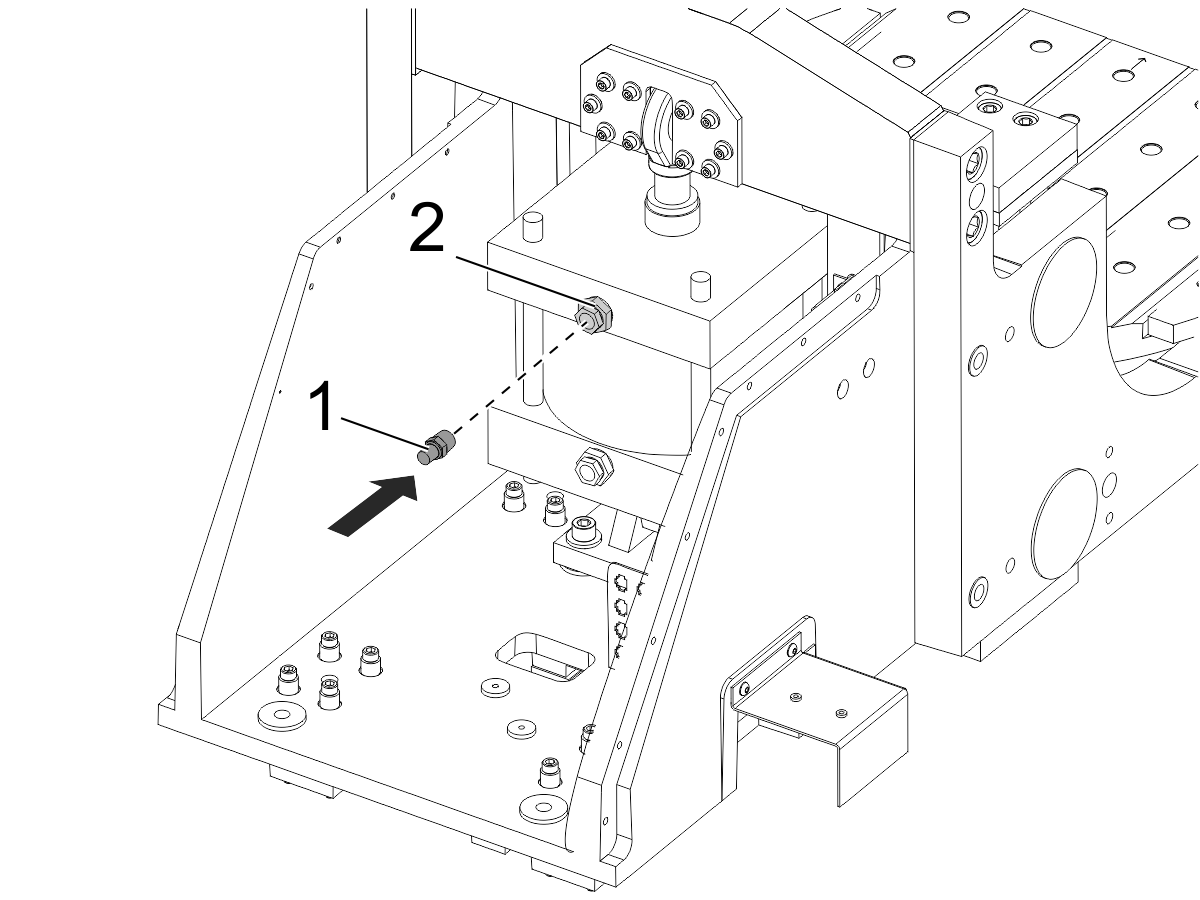 2

1