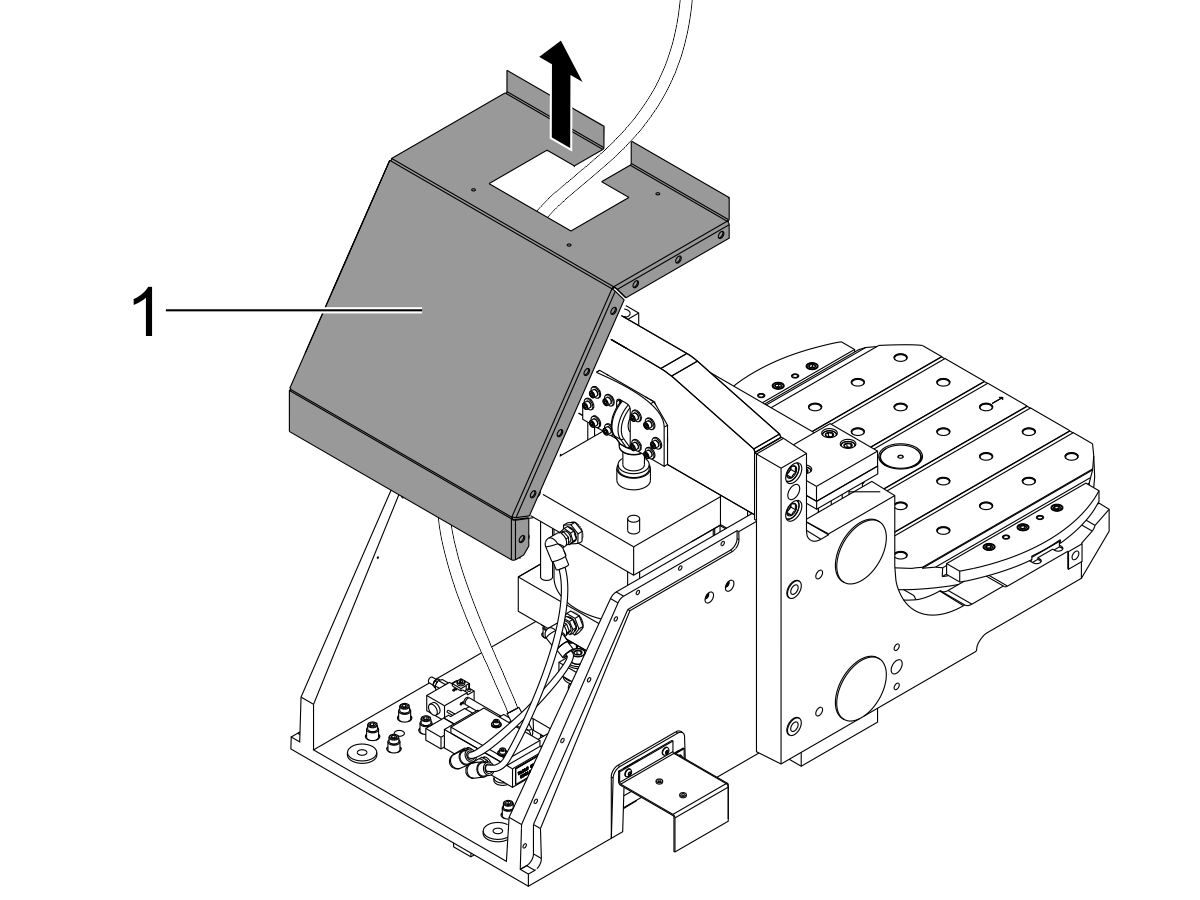 1