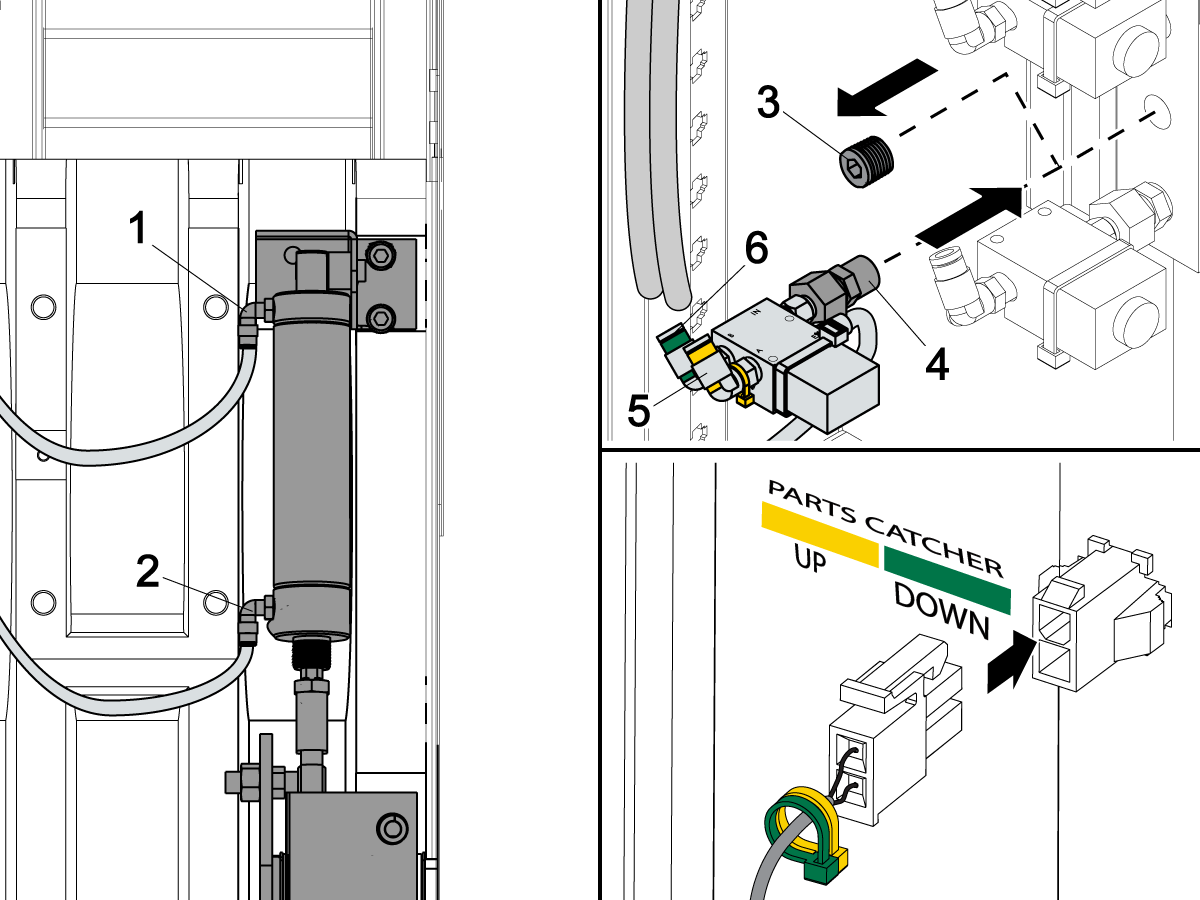 1

2

3

6

4

5

PARTS CATCHER
UP
DOWN