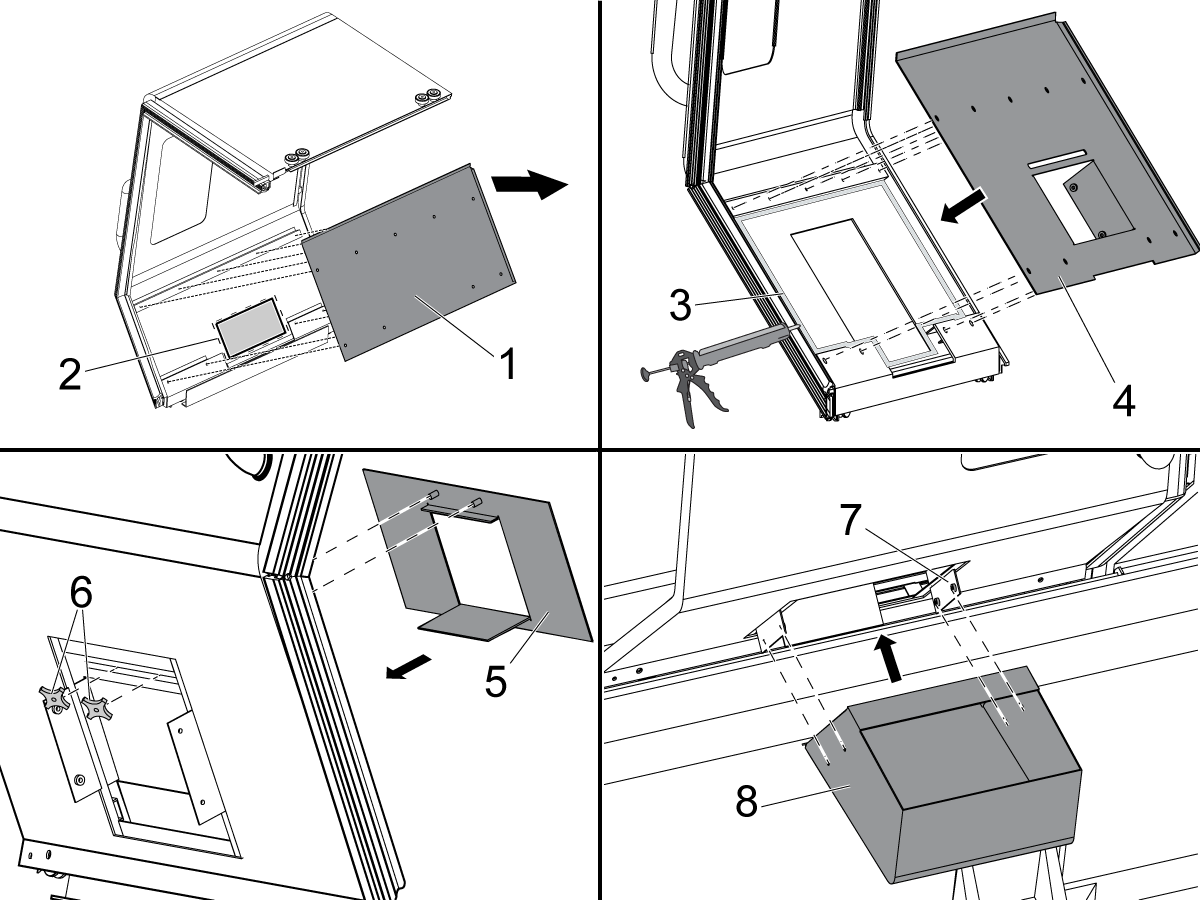 2
1
3
4
6
5
7
8