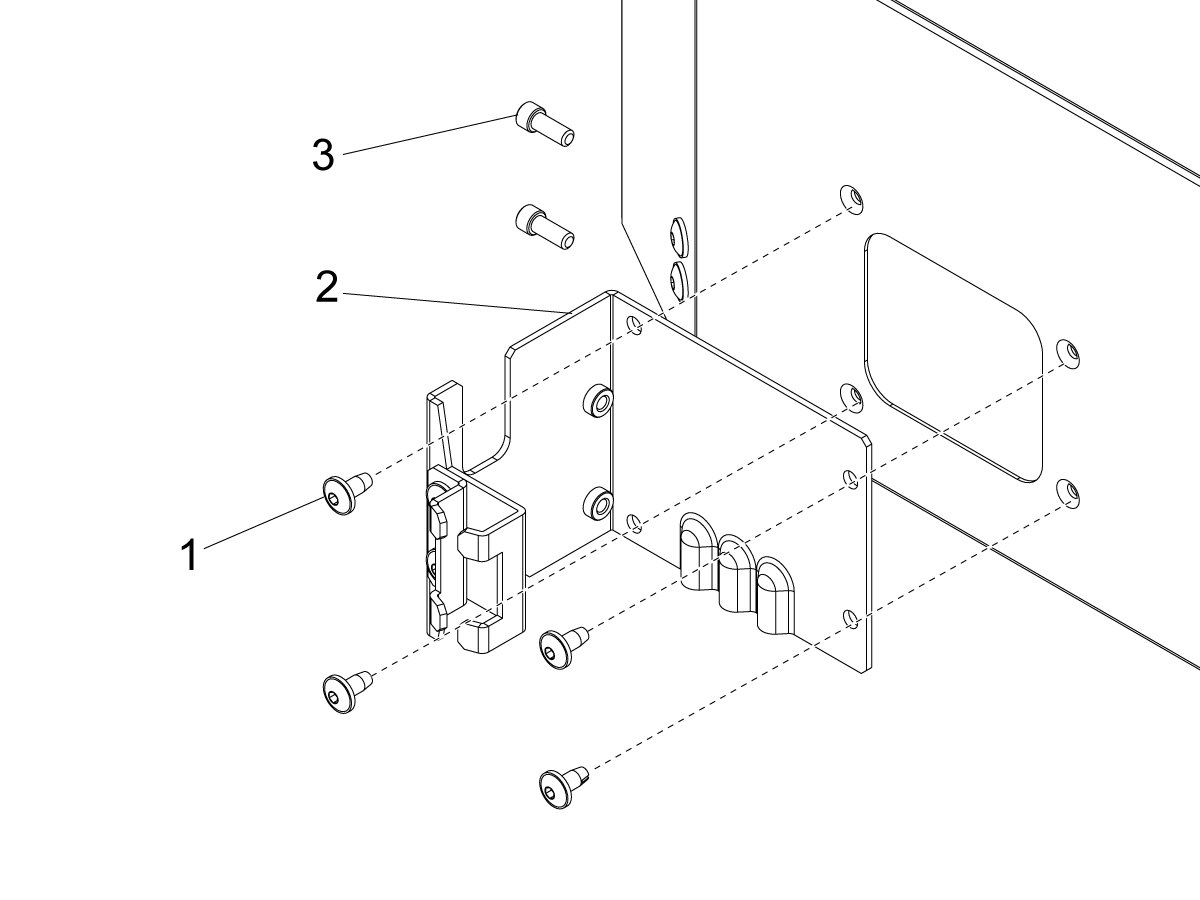 3
2
1