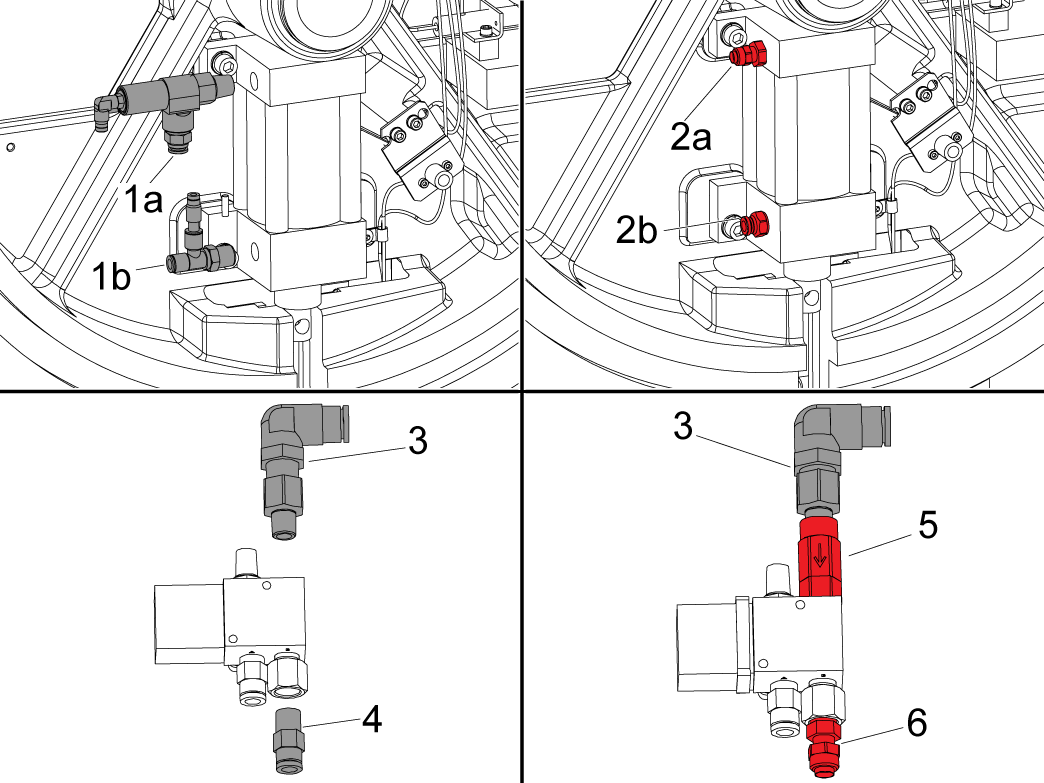 1a
1b
2a
2b
3
4
3
5
6