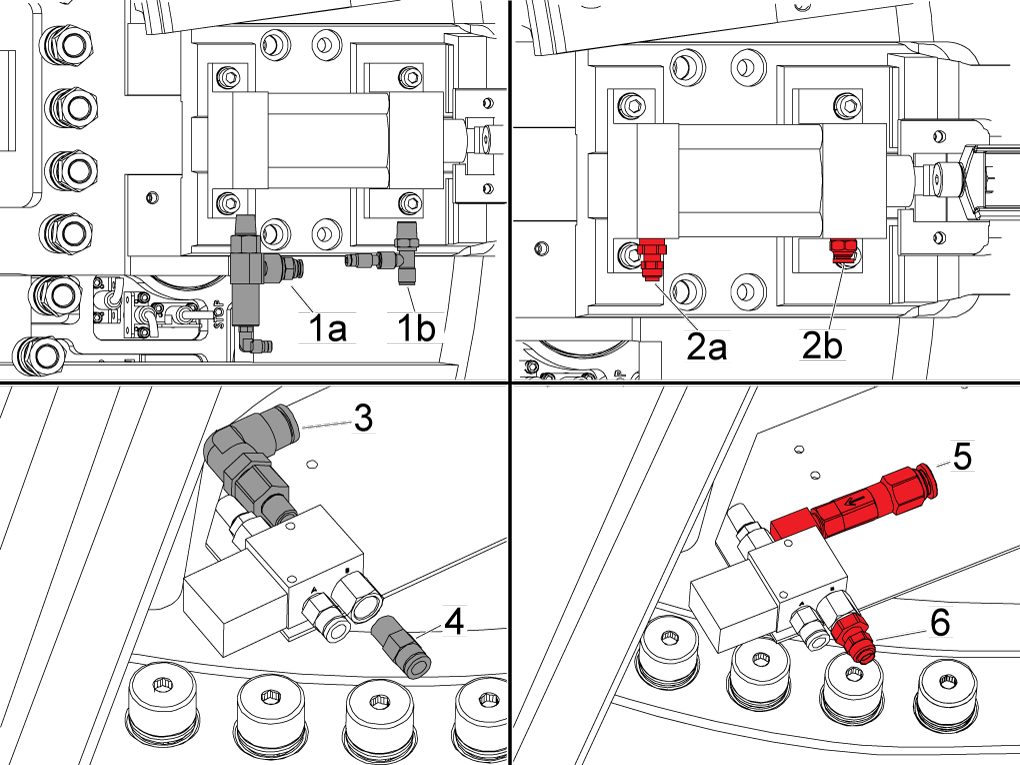 1a
1b
2a
2b
3
4
5
6