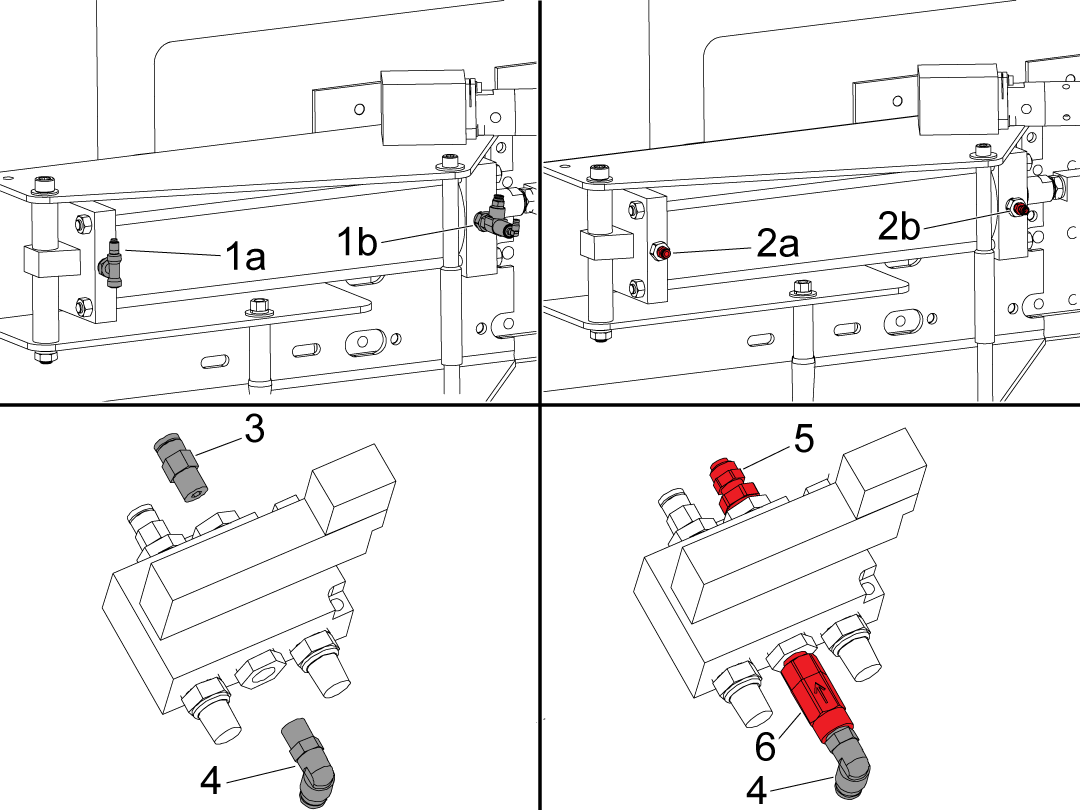 1a
1b
2a
2b
3
4
5
6
4