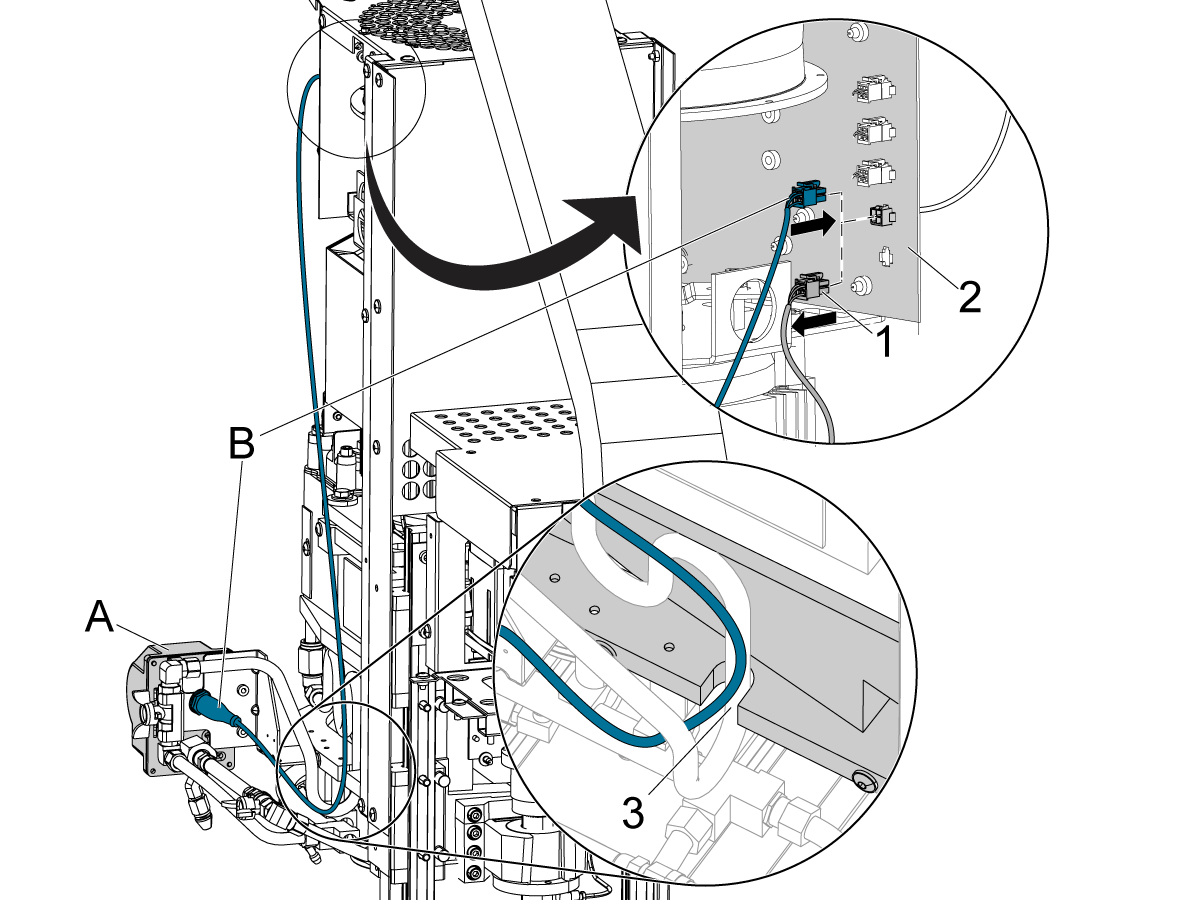 2
1
B
A
3