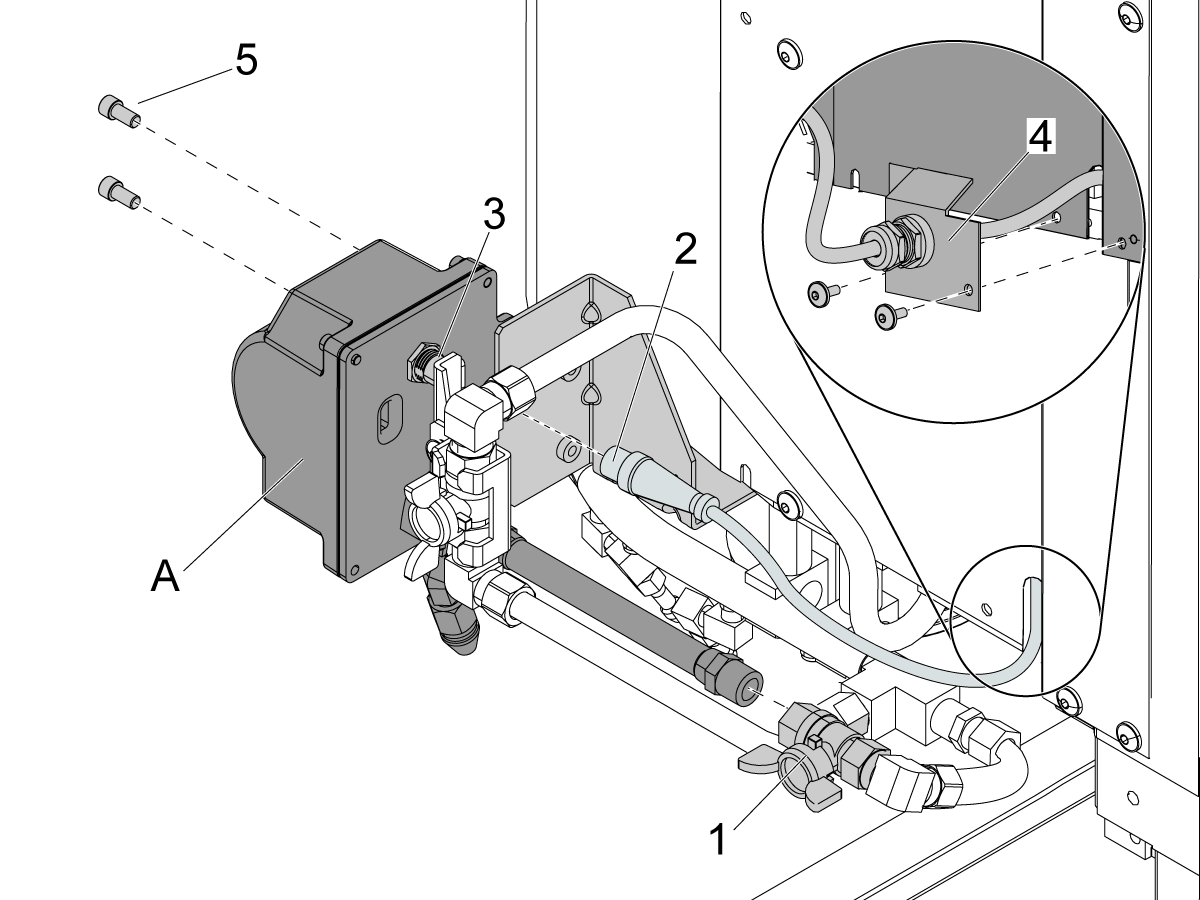 5
3
2
4
A
1