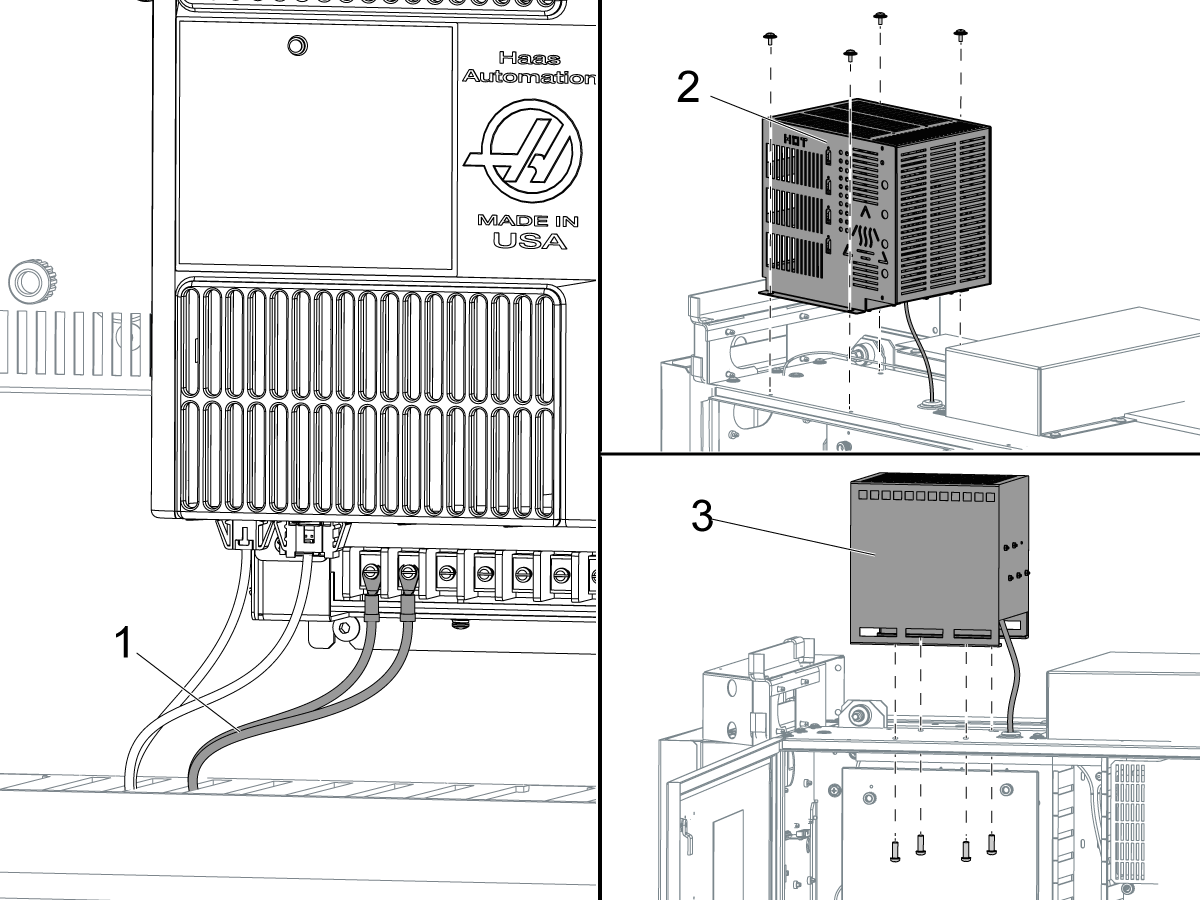 Haas Automation

MADE IN USA

1

2

HOT

3