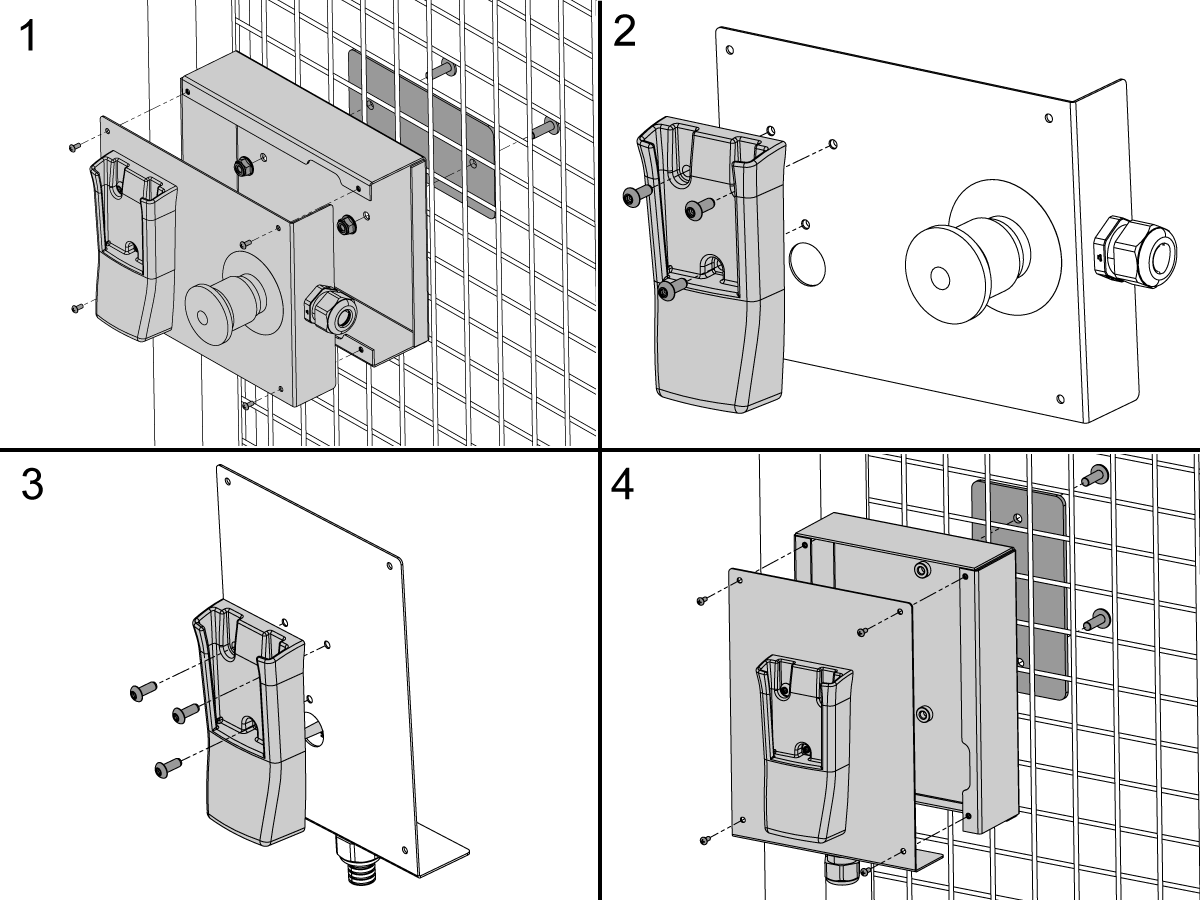 1

2

3

4