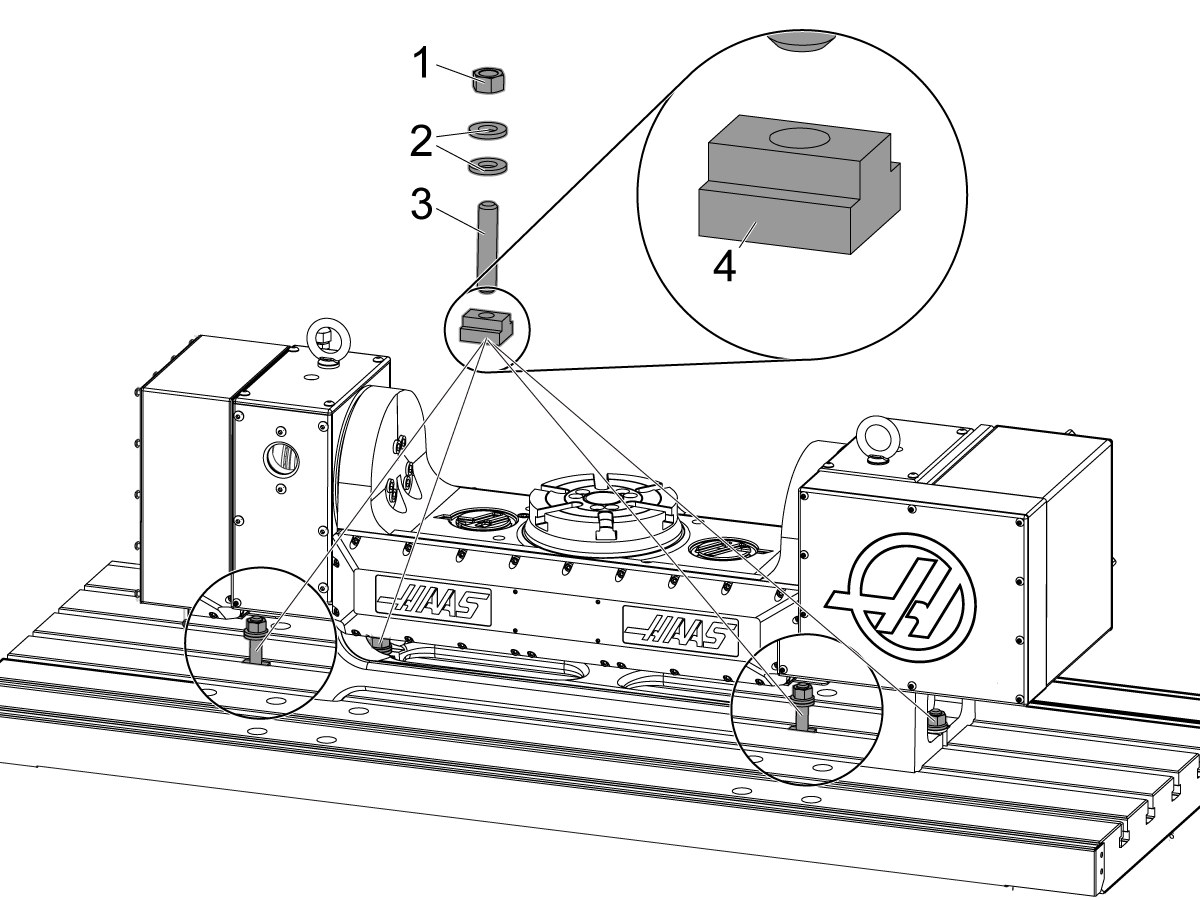 1
2
3
4
HAAS
HAAS