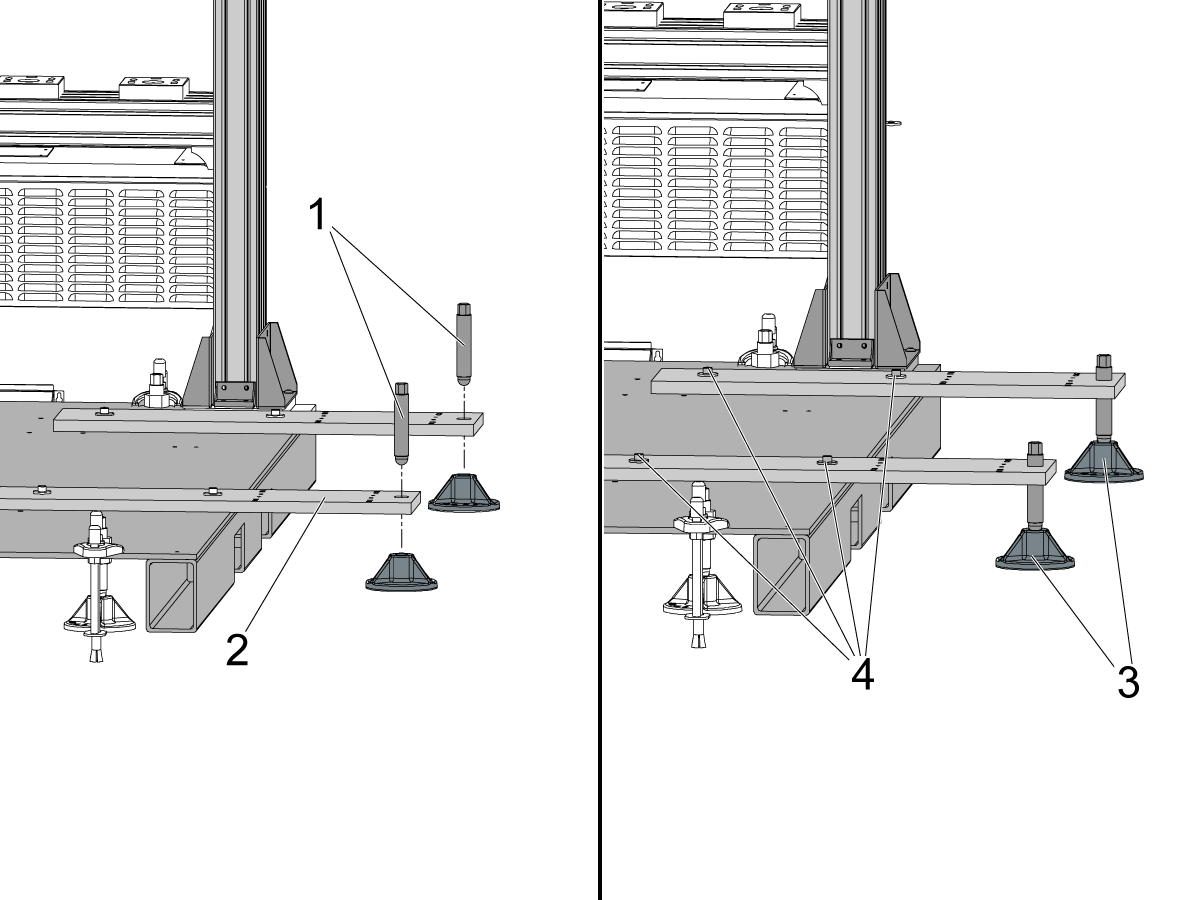 1
2
4
3