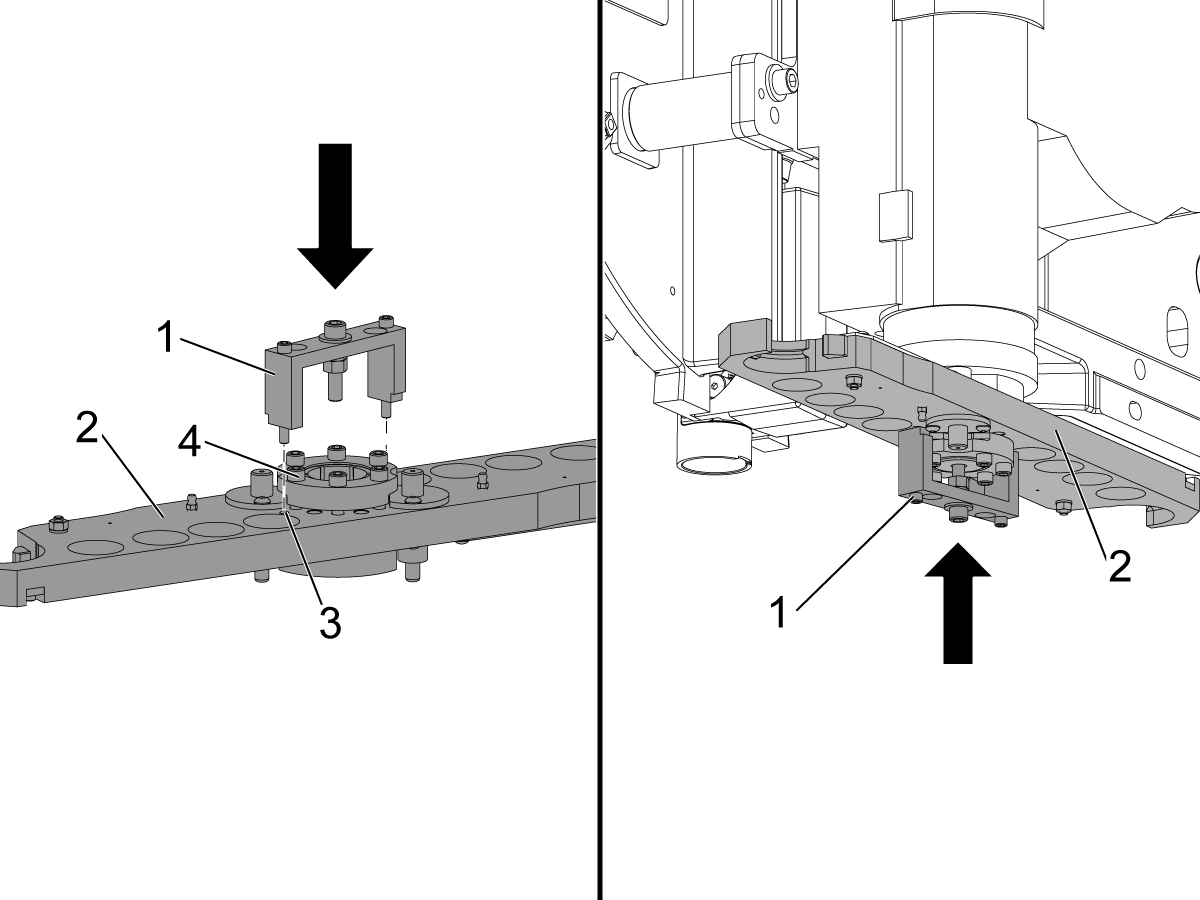 1
2
4
3

2
1