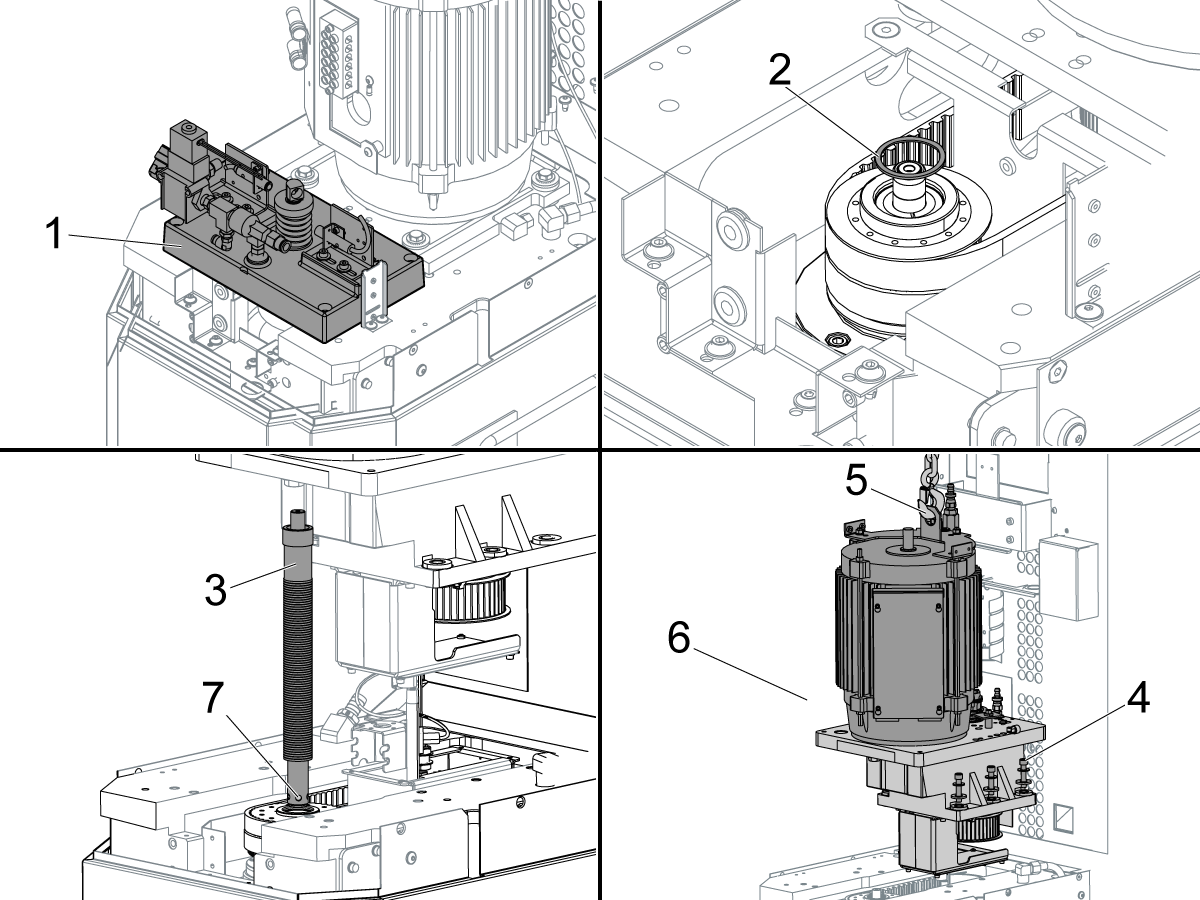 1
2
3
7
5
6
4