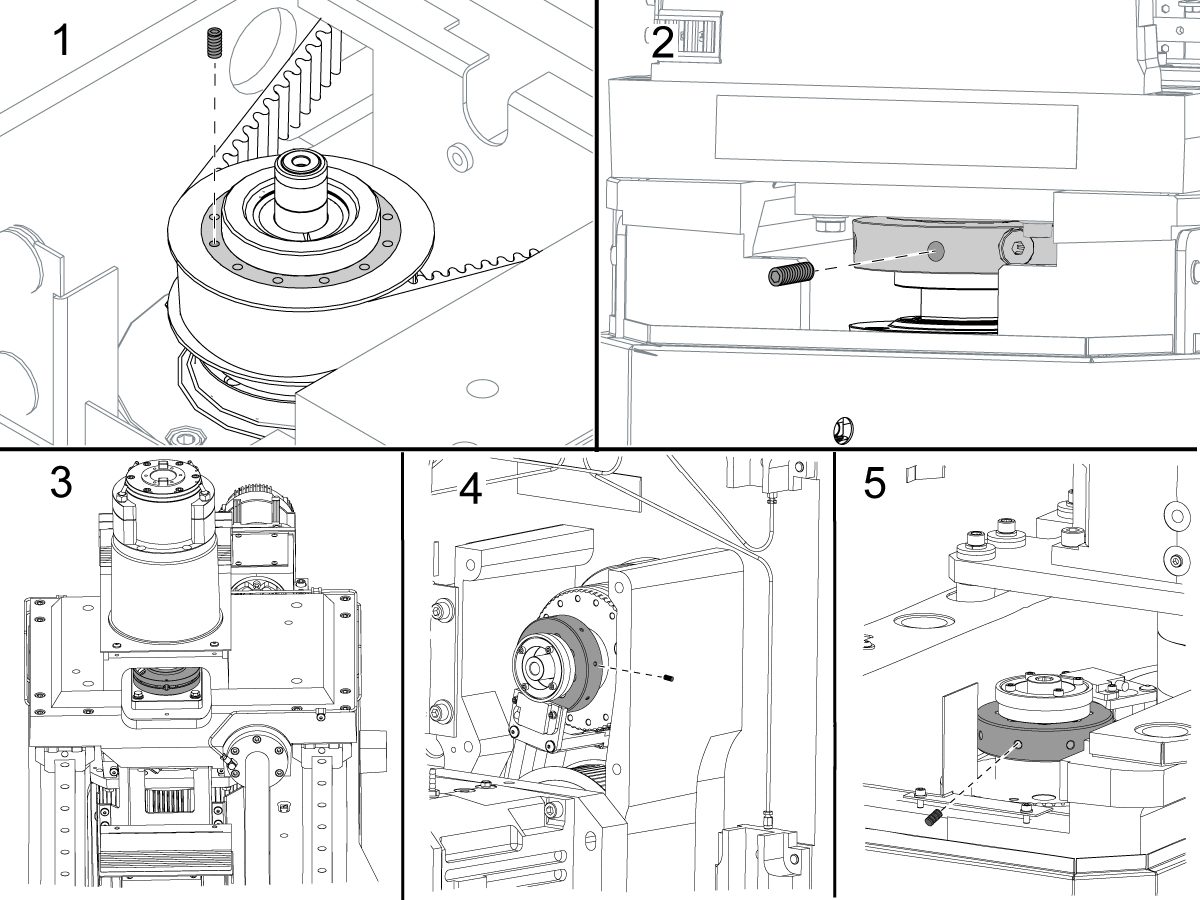 1

2

3

4

5