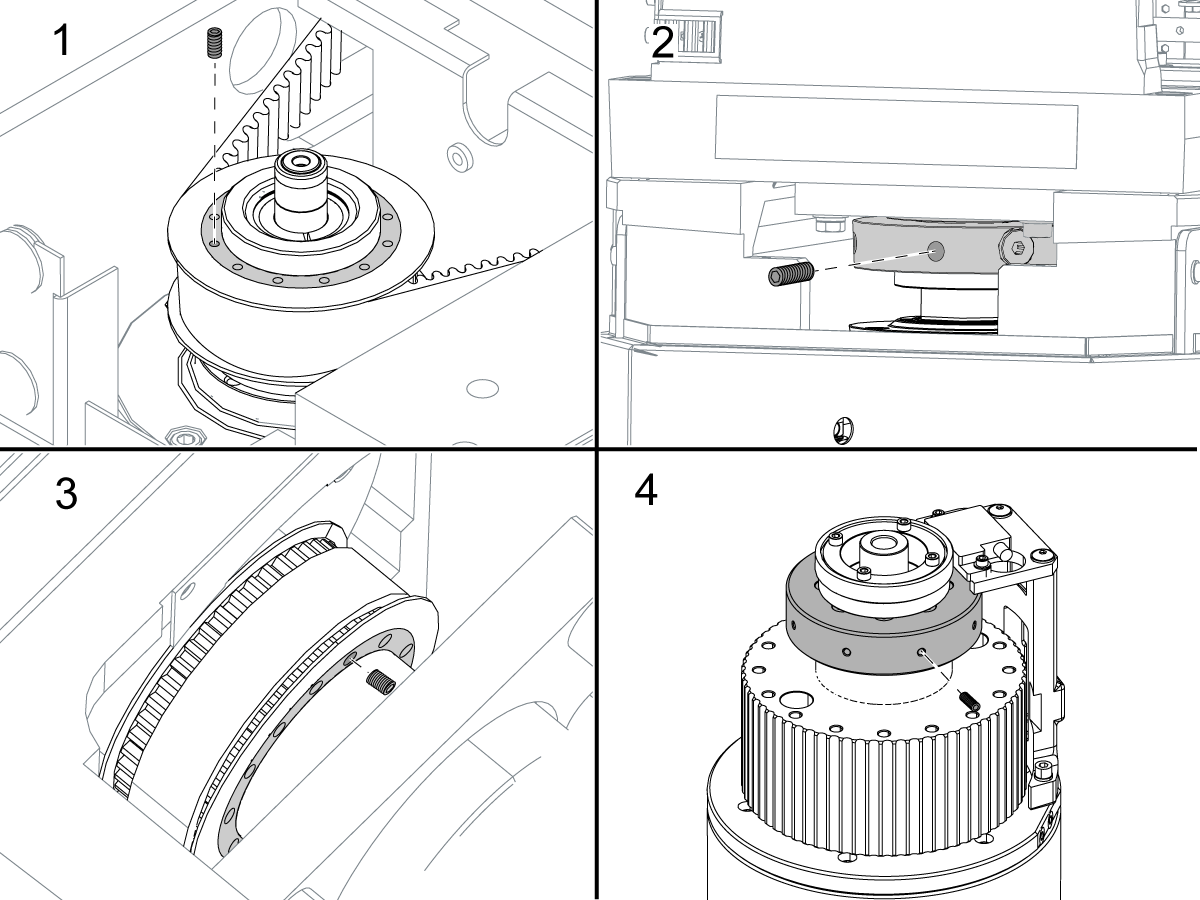 1

2

3

4