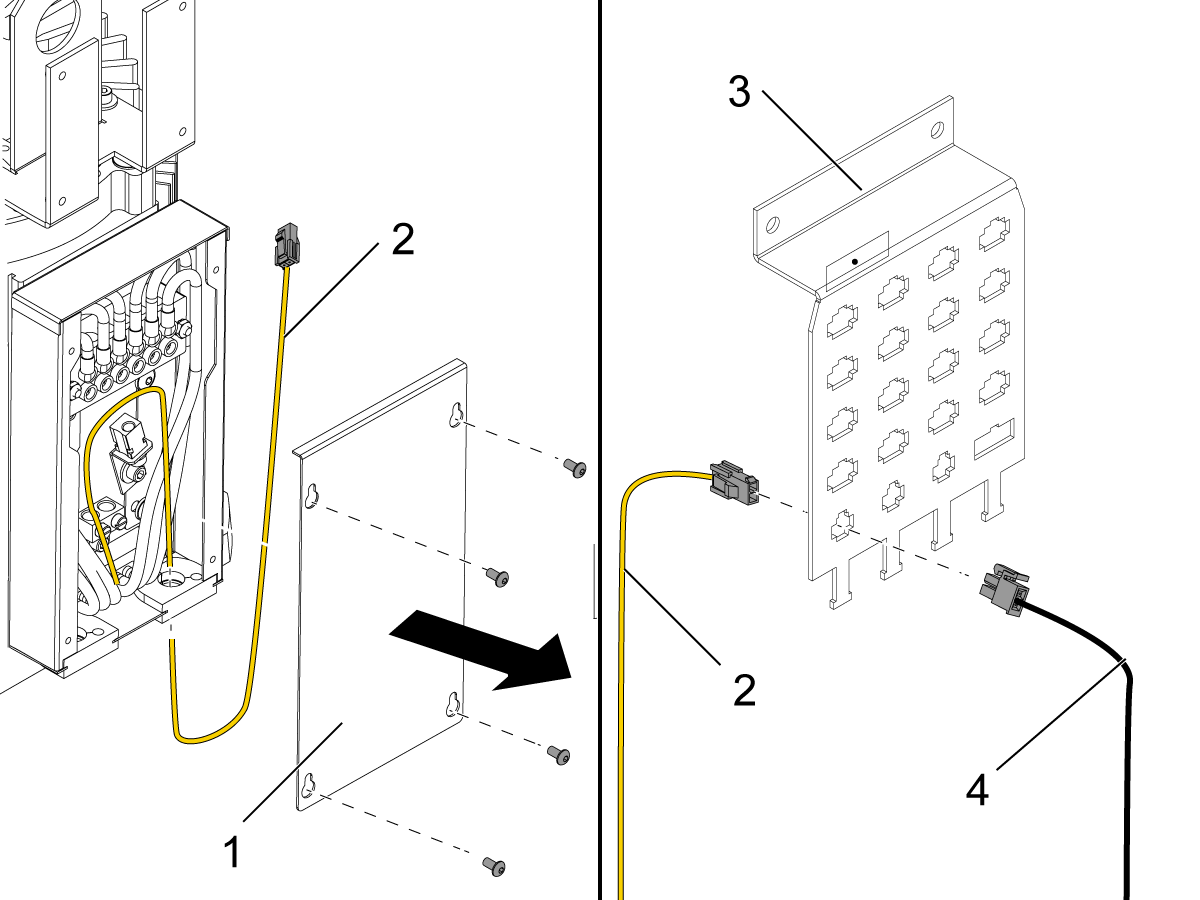 2
1
3
2
4