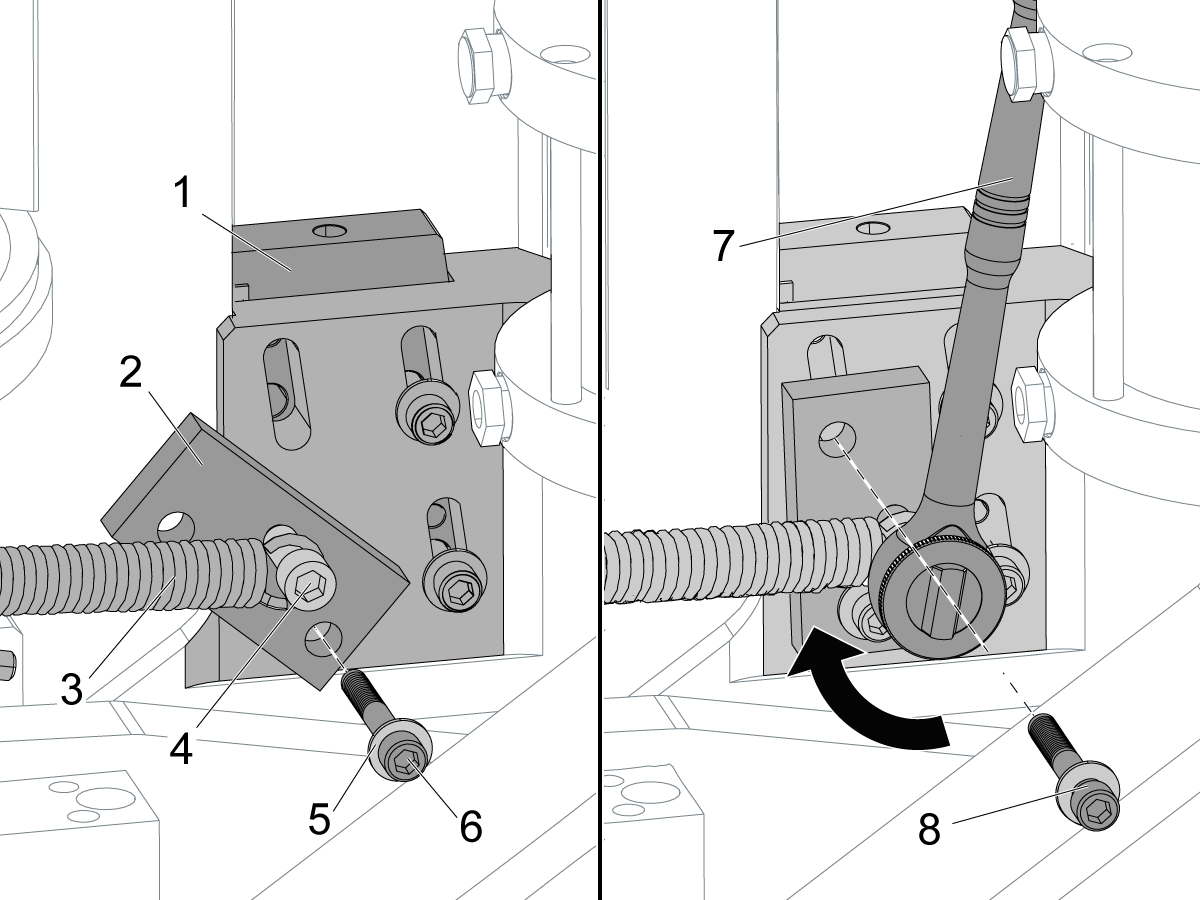 1
2
3
4
5
6
7
8