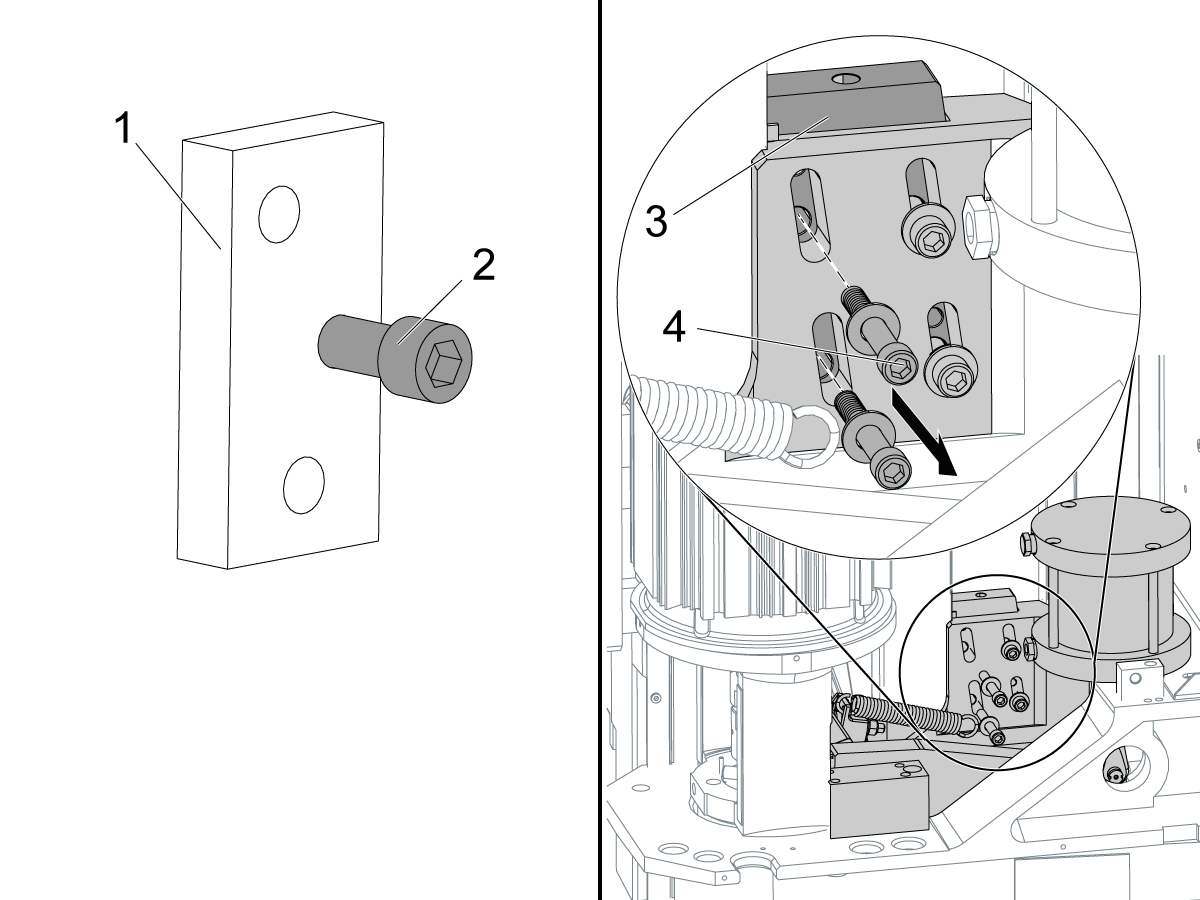 1
2
3
4