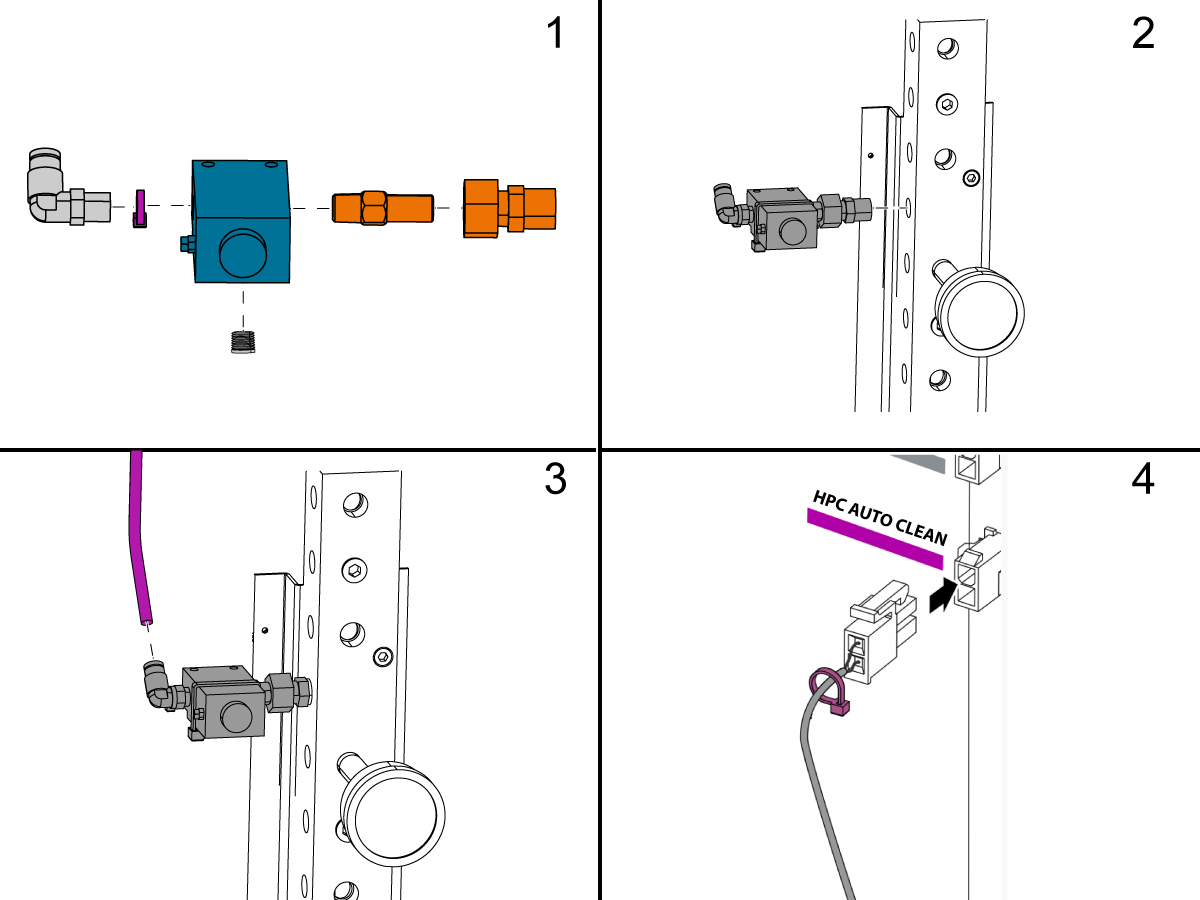 1

2

3

4

HPC AUTO CLEAN