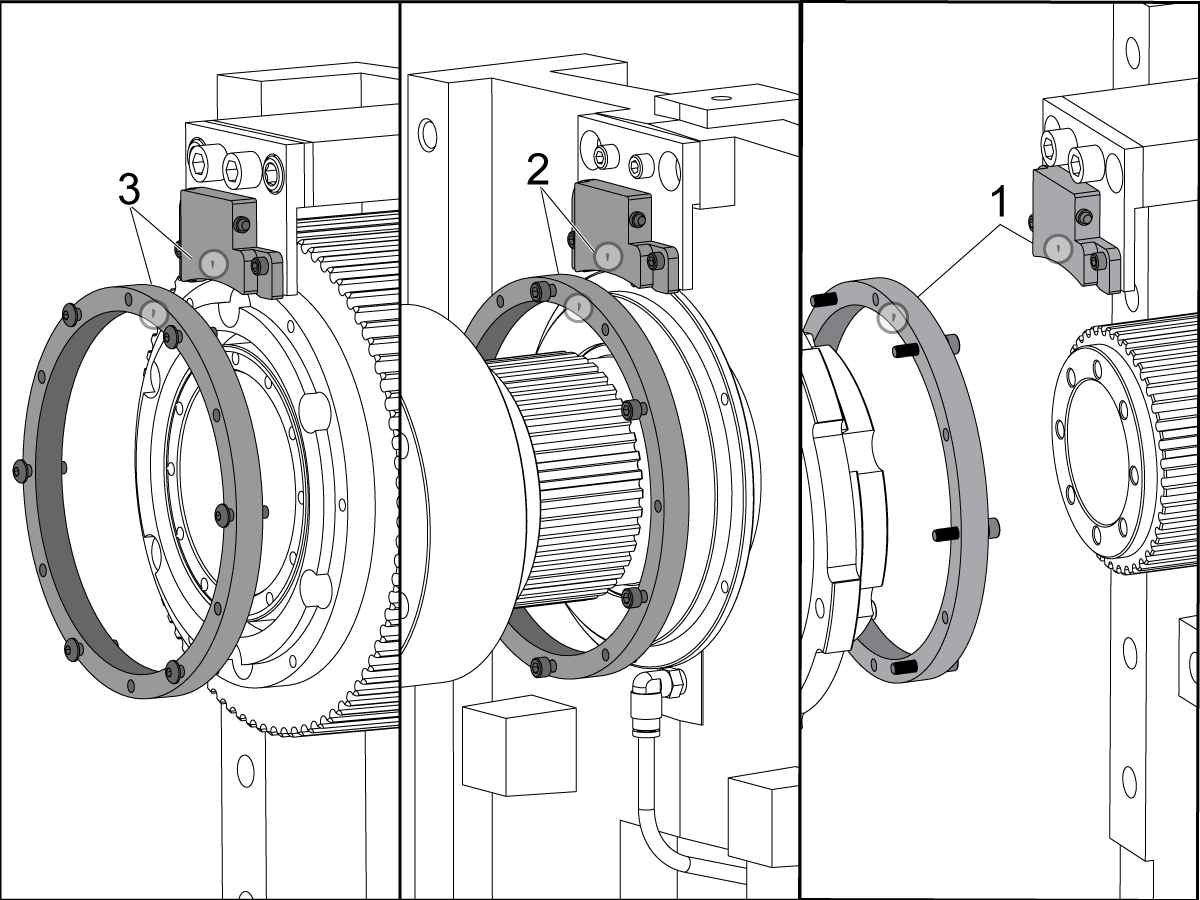 3

2

1