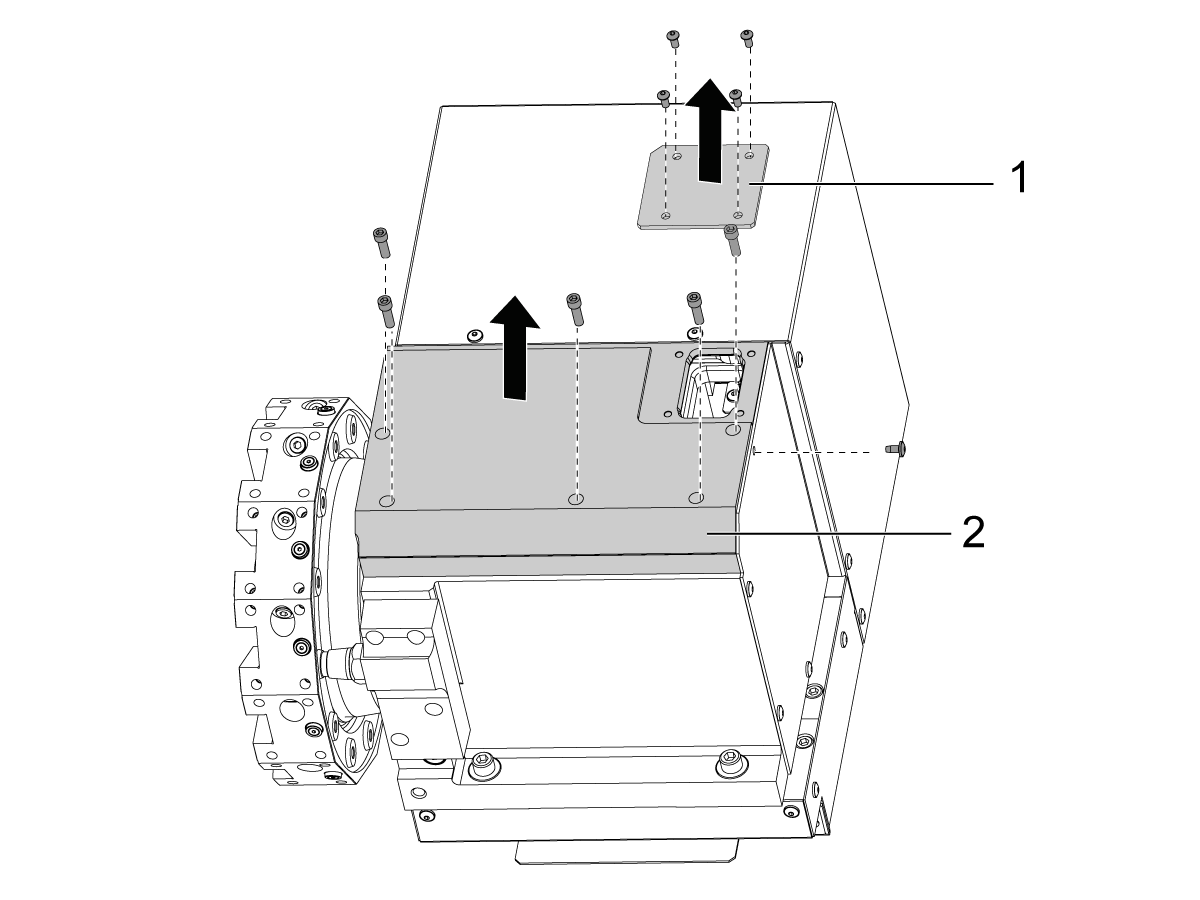 1

2