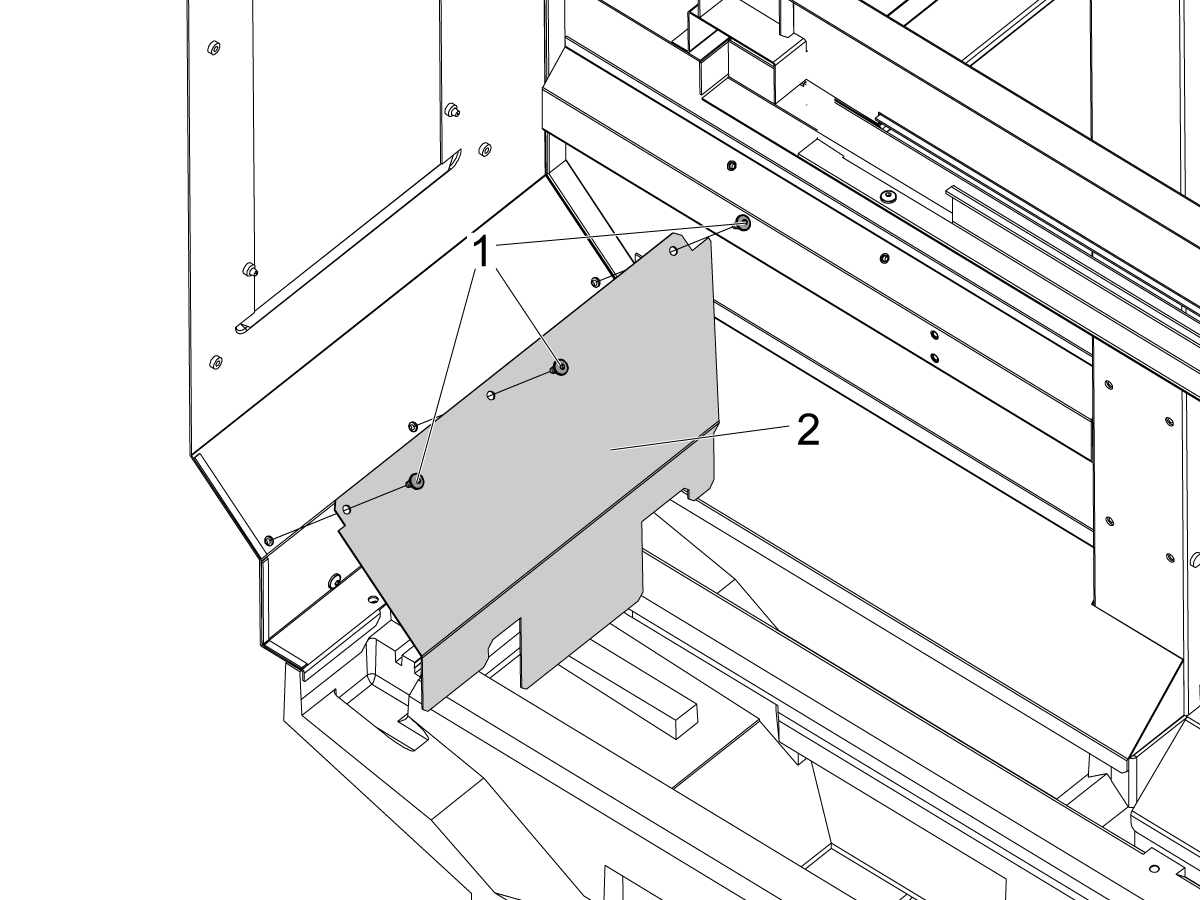 1
2