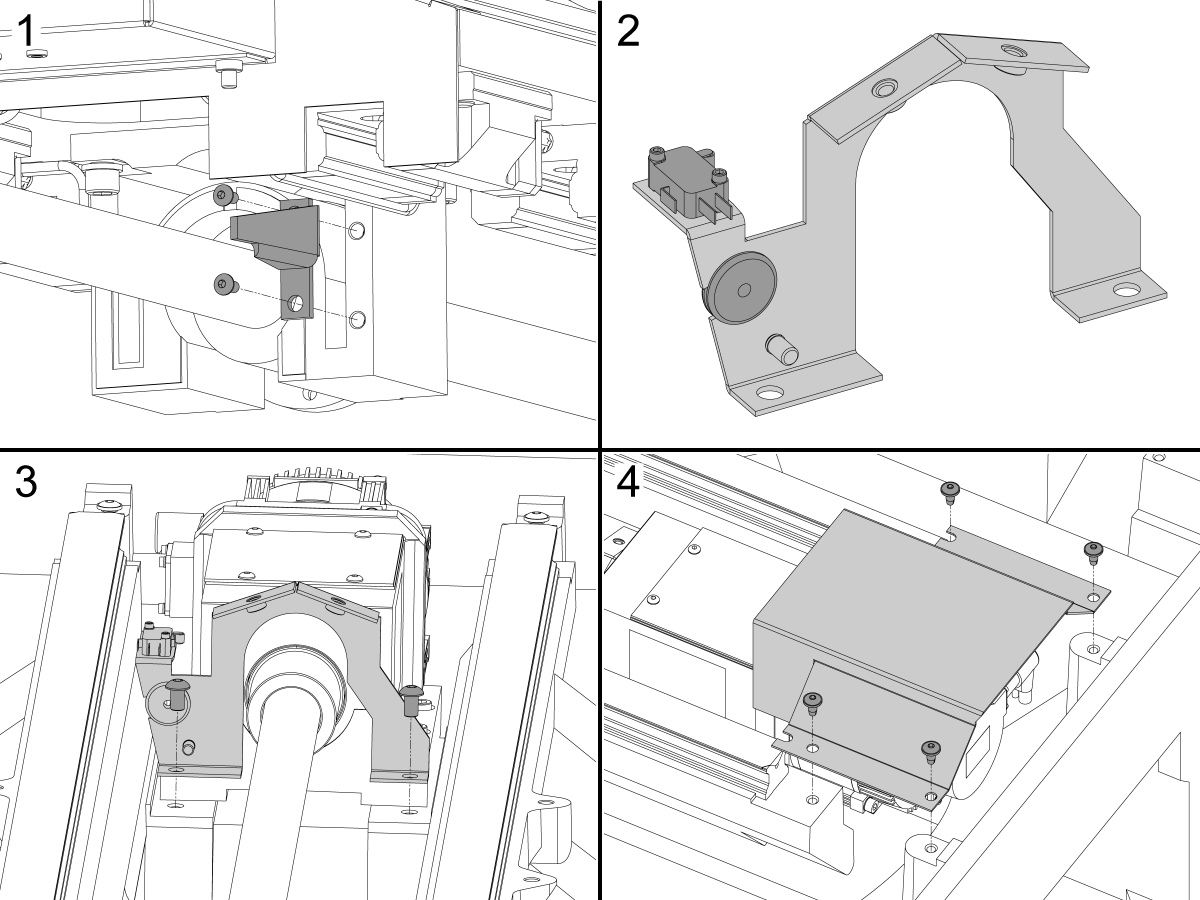 1
2
3
4