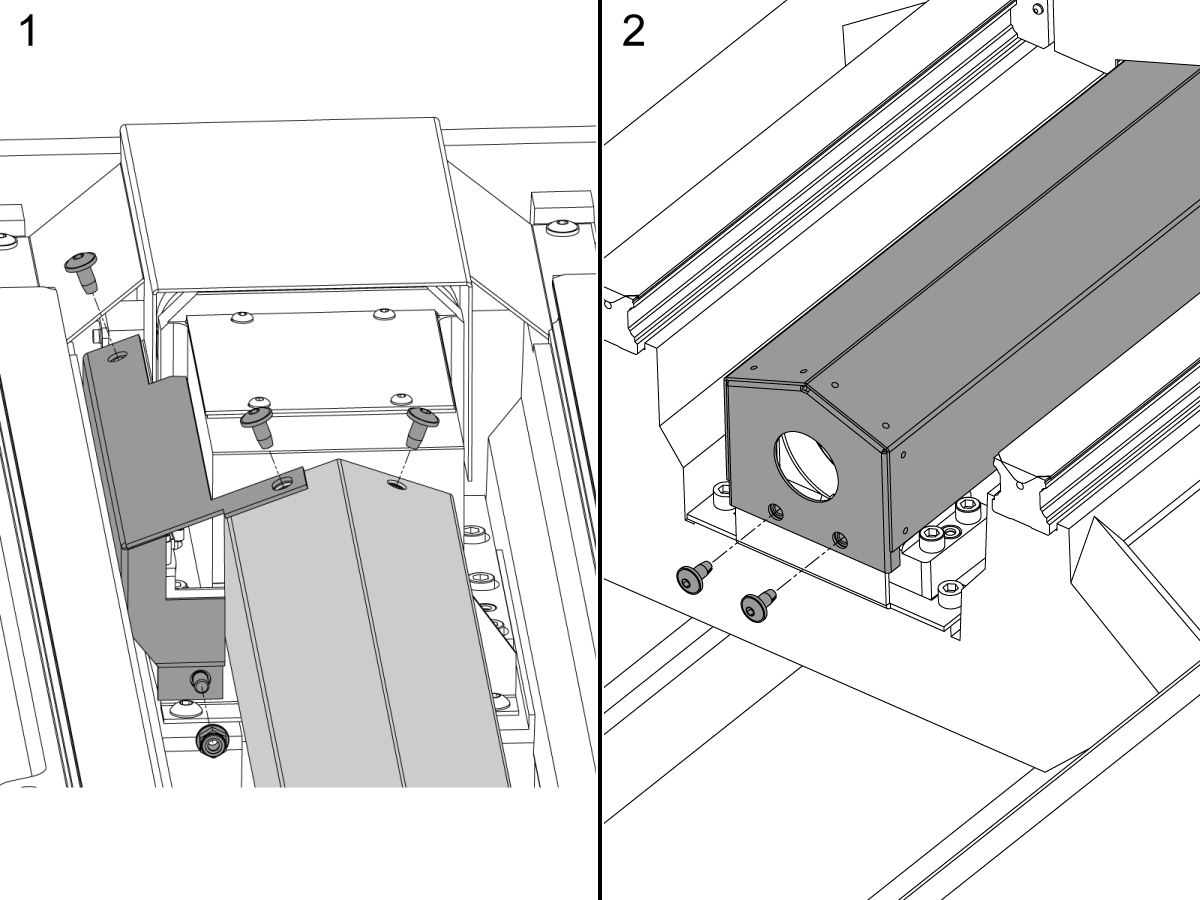 1

2