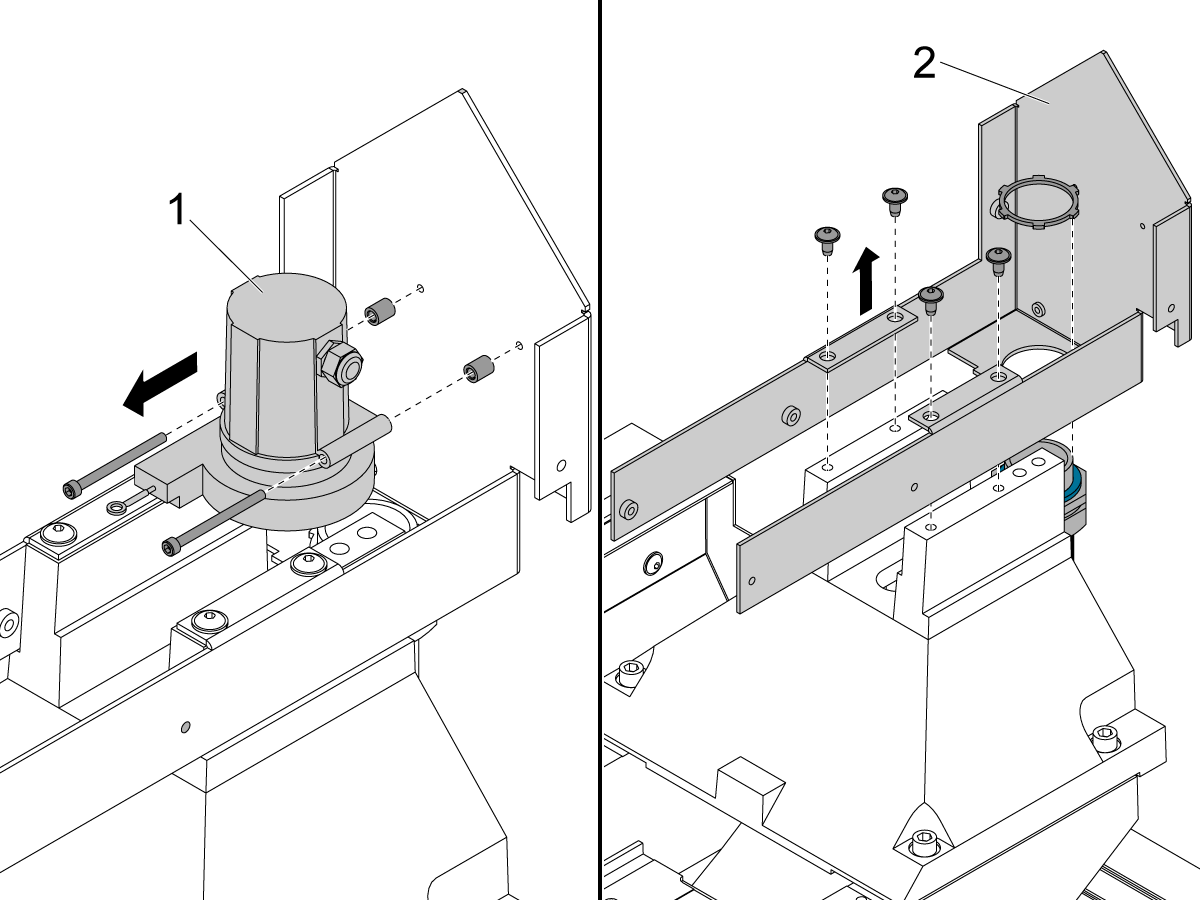 1

2