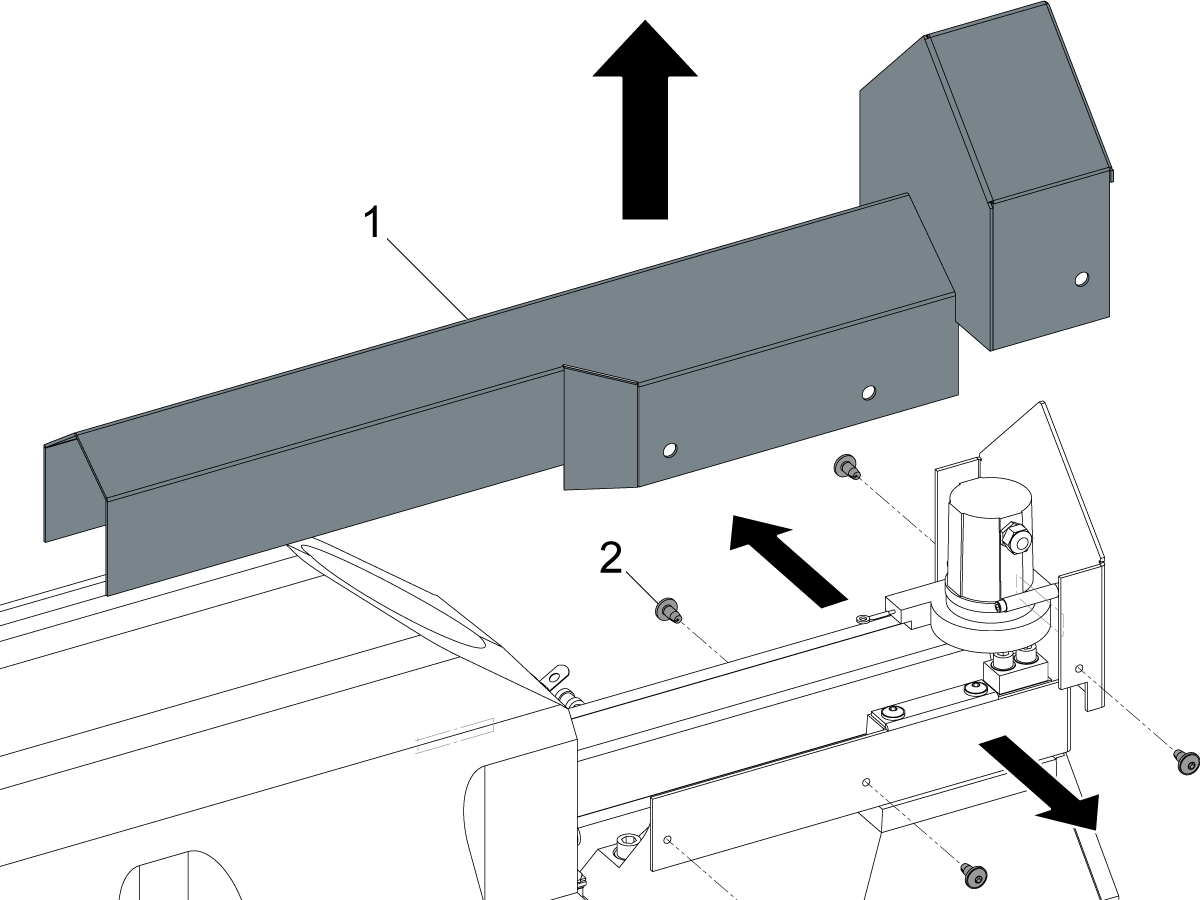 1

2