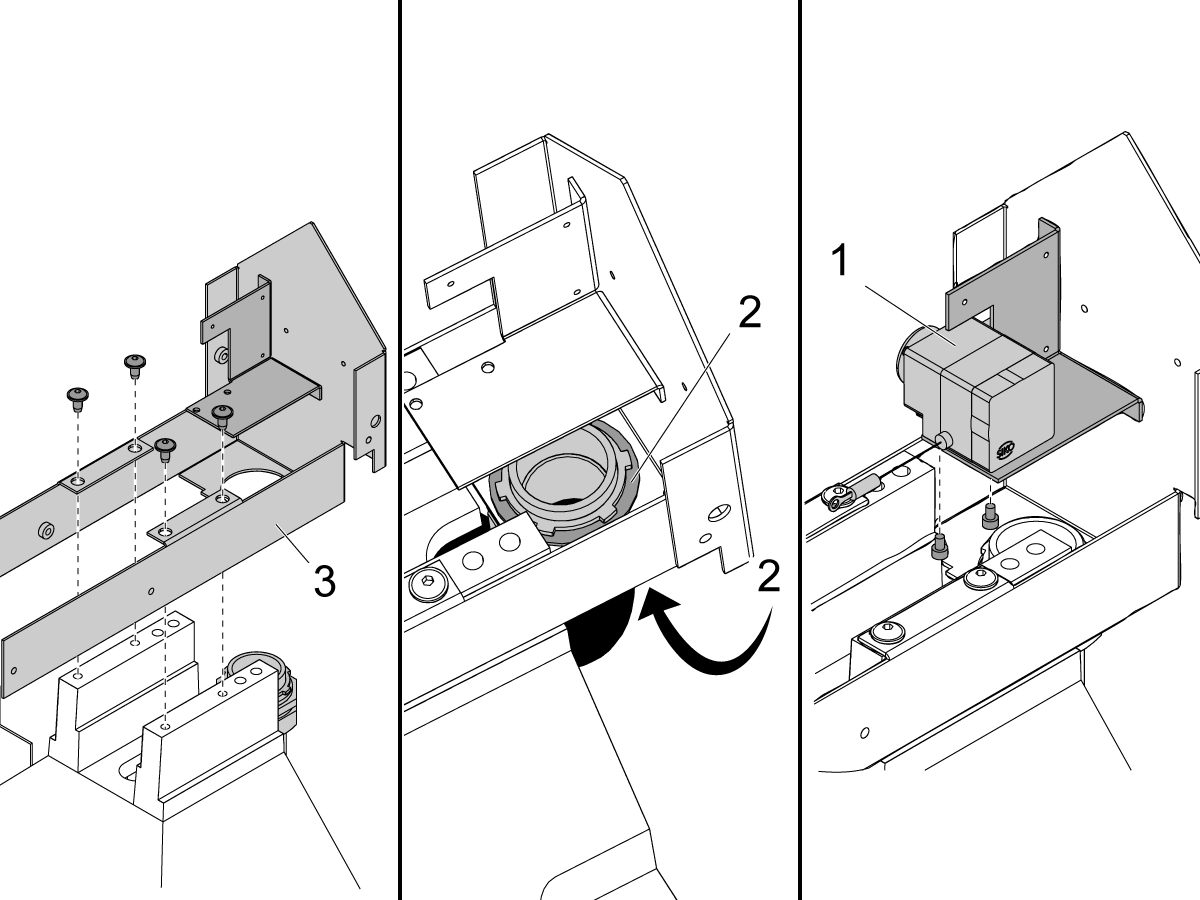 3

2

2

1

SIKO