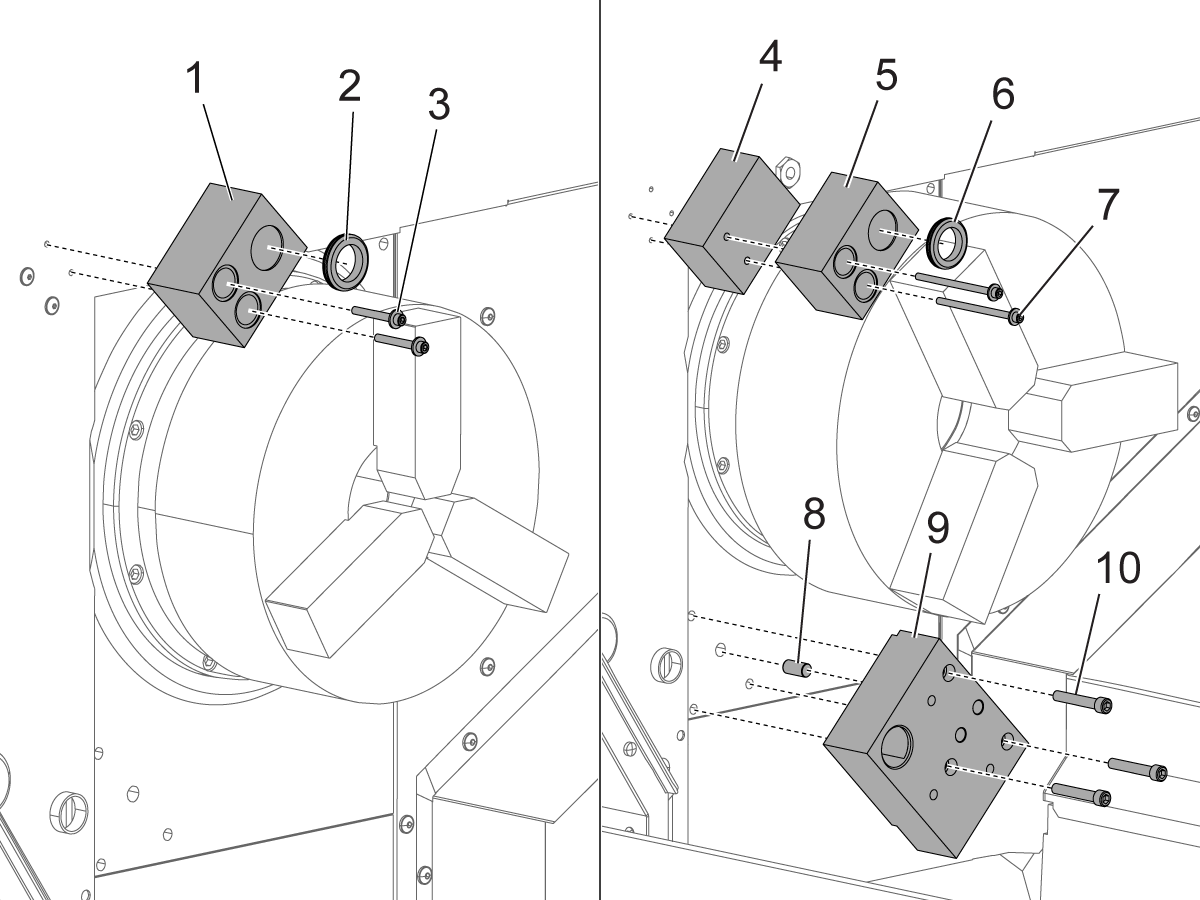 1
2
3
4
5
6
7
8
9
10