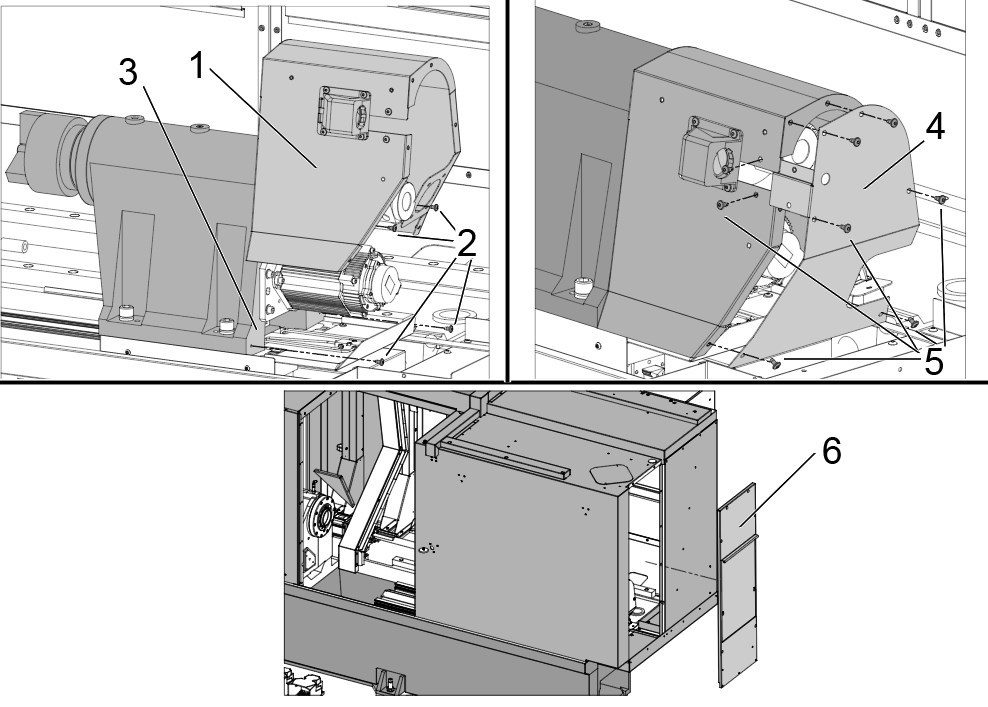 3
1
2
4
5
6