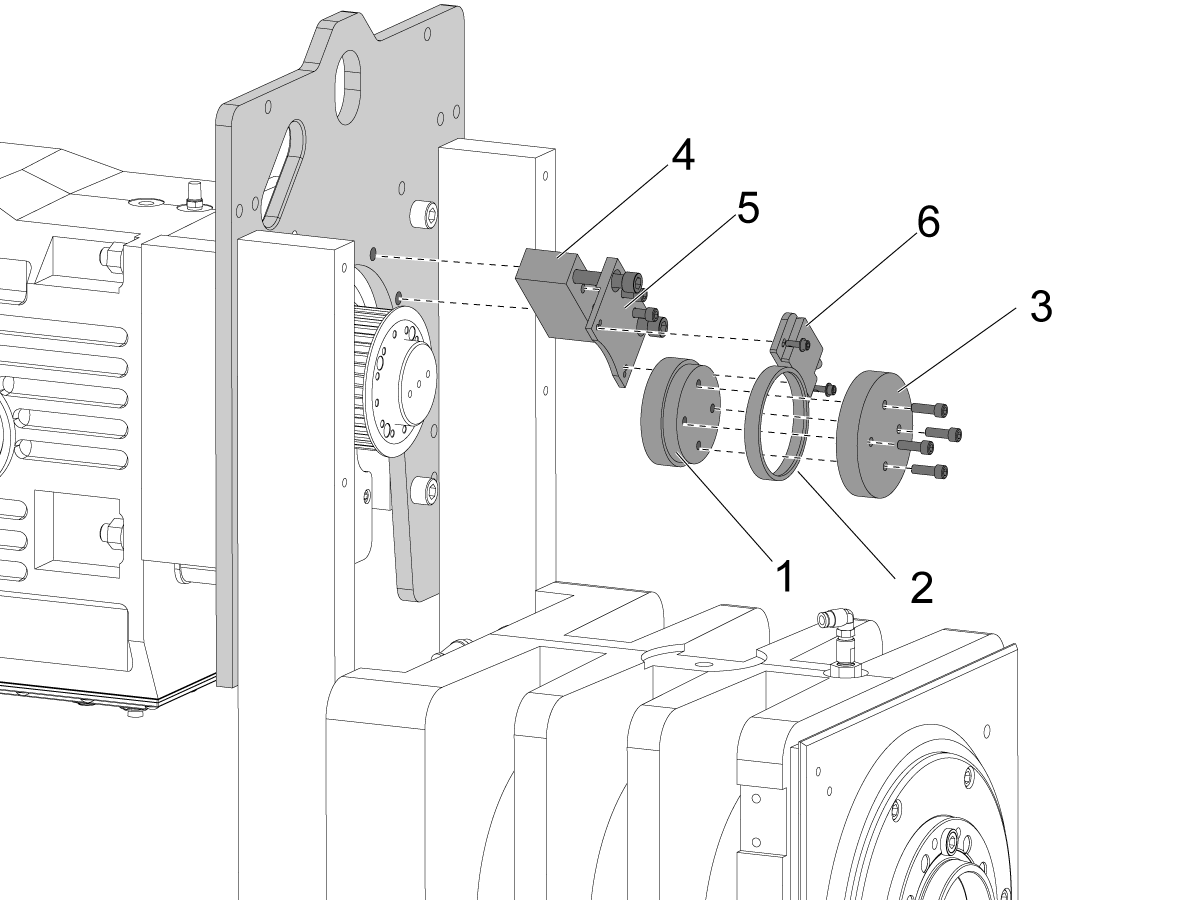 4
5
6
3
1
2