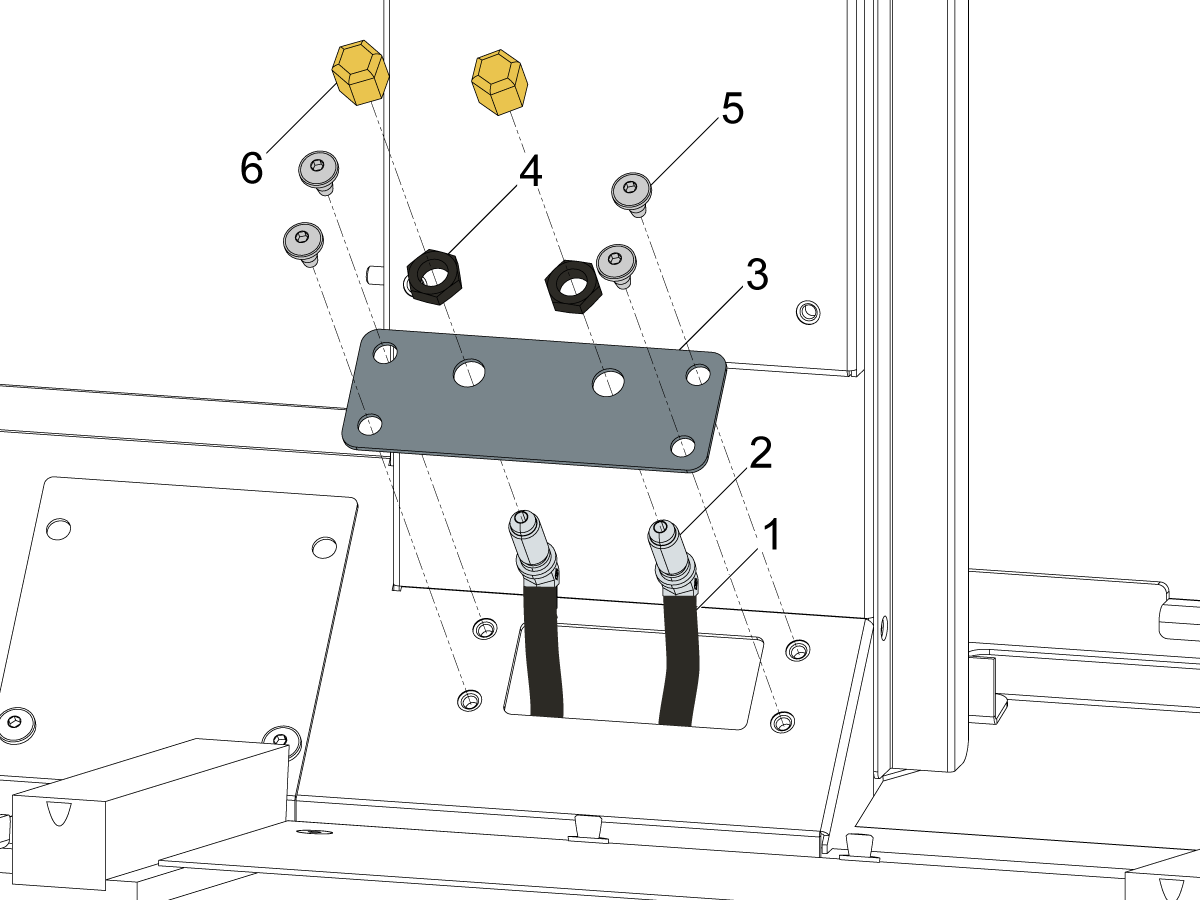 6
4
5
3
2
1