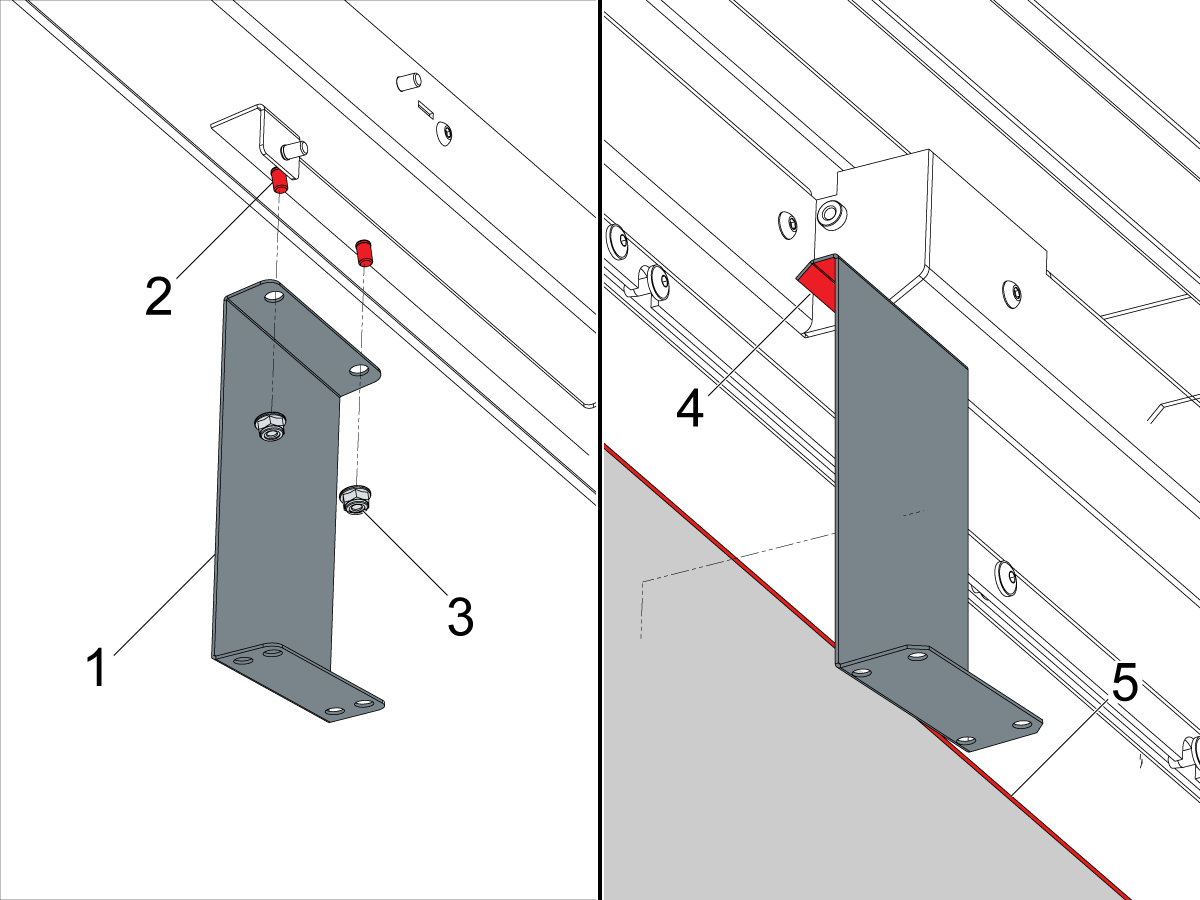 2
3
1
4
5