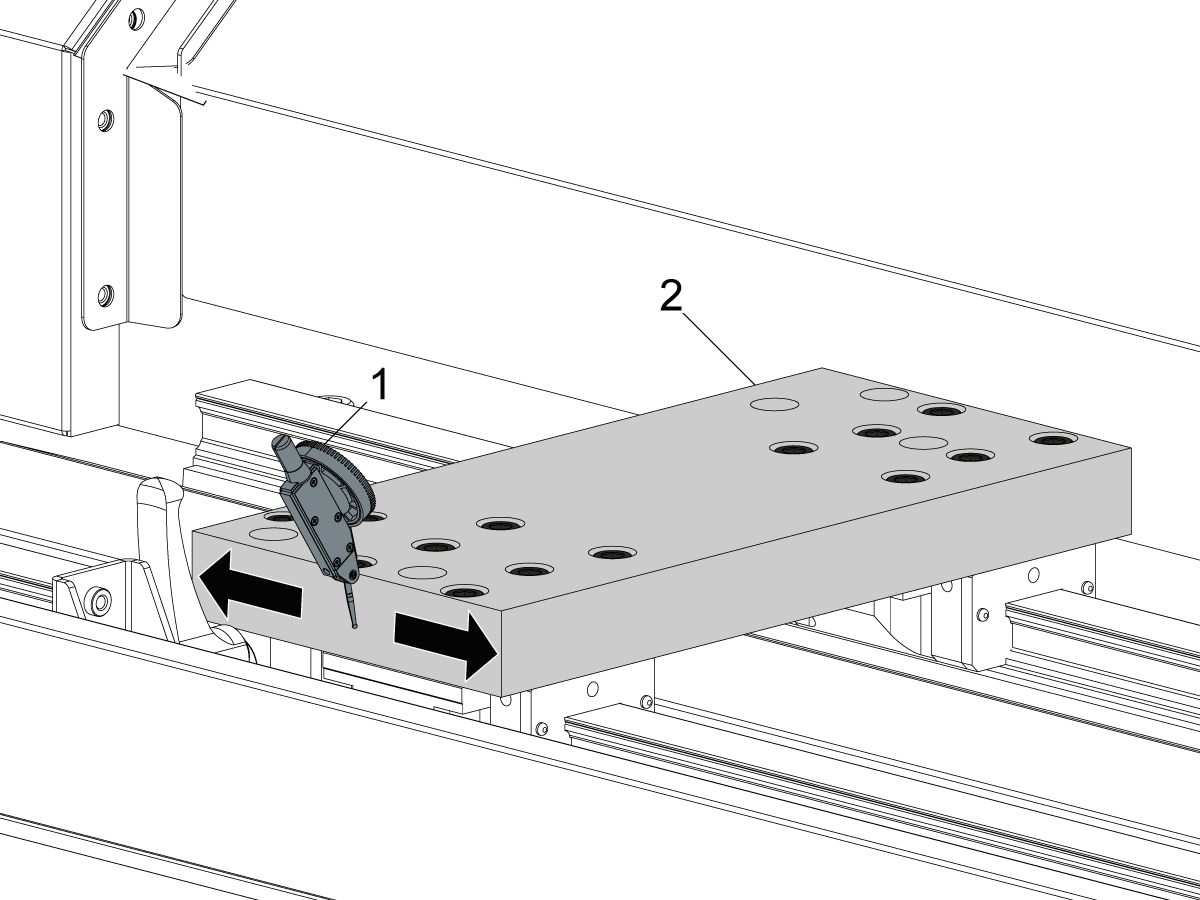 2
1