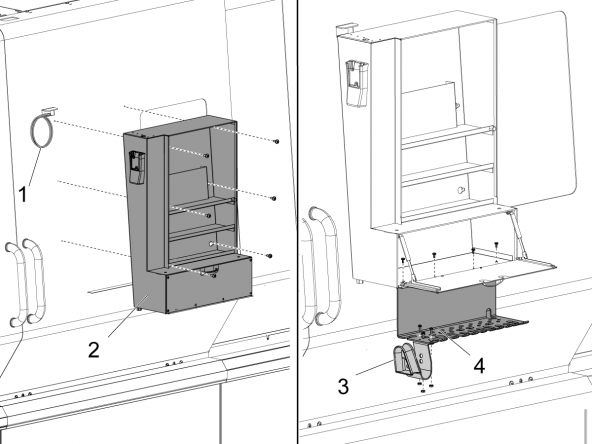 1
2
3
4