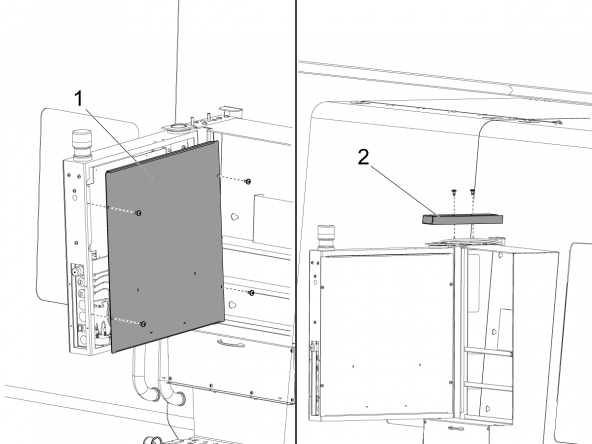 1

2